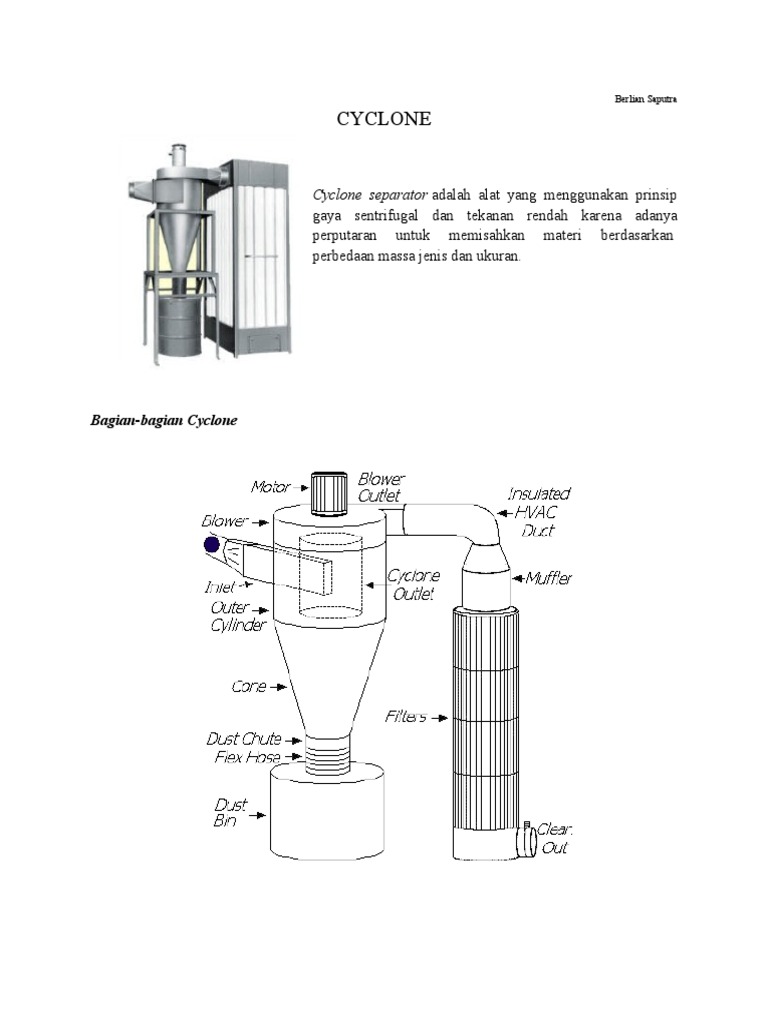 Berlian Saputra

CYCLONE

Cyclone separator adalah alat yang menggunakan prinsip gaya sentrifugal dan tekanan rendah karena adanya perputaran untuk memisahkan materi berdasarkan perbedaan massa jenis dan ukuran.

Bagian-bagian Cyclone

Motor
Blower Outlet
Insulated HVAC Duct
Blower
Inlet
Cyclone Outlet
Muffler
Outer Cylinder
Cone
Filters
Dust Chute
Flex Hose
Dust Bin
Clean Out