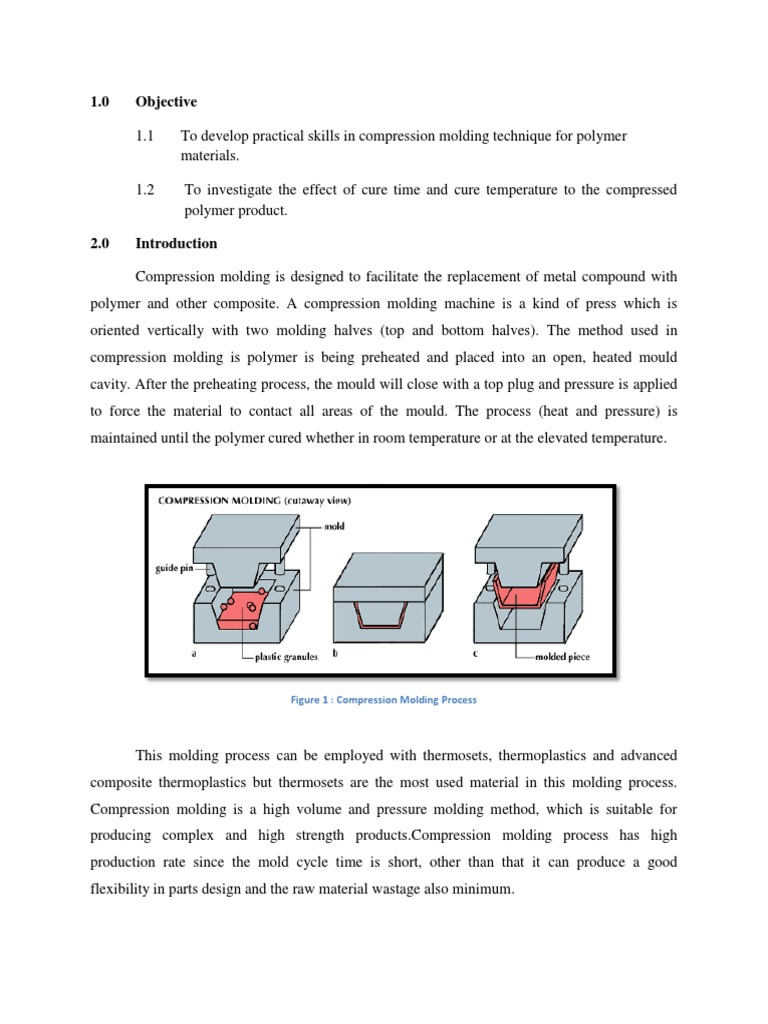 1.0 Objective

1.1 To develop practical skills in compression molding technique for polymer materials.

1.2 To investigate the effect of cure time and cure temperature to the compressed polymer product.

2.0 Introduction

Compression molding is designed to facilitate the replacement of metal compound with polymer and other composite. A compression molding machine is a kind of press which is oriented vertically with two molding halves (top and bottom halves). The method used in compression molding is polymer is being preheated and placed into an open, heated mould cavity. After the preheating process, the mould will close with a top plug and pressure is applied to force the material to contact all areas of the mould. The process (heat and pressure) is maintained until the polymer cured whether in room temperature or at the elevated temperature.

COMPRESSION MOLDING (cutaway view)

mold

guide pin

a

plastic granules

b

c

molded piece

Figure 1 : Compression Molding Process

This molding process can be employed with thermosets, thermoplastics and advanced composite thermoplastics but thermosets are the most used material in this molding process. Compression molding is a high volume and pressure molding method, which is suitable for producing complex and high strength products.Compression molding process has high production rate since the mold cycle time is short, other than that it can produce a good flexibility in parts design and the raw material wastage also minimum.