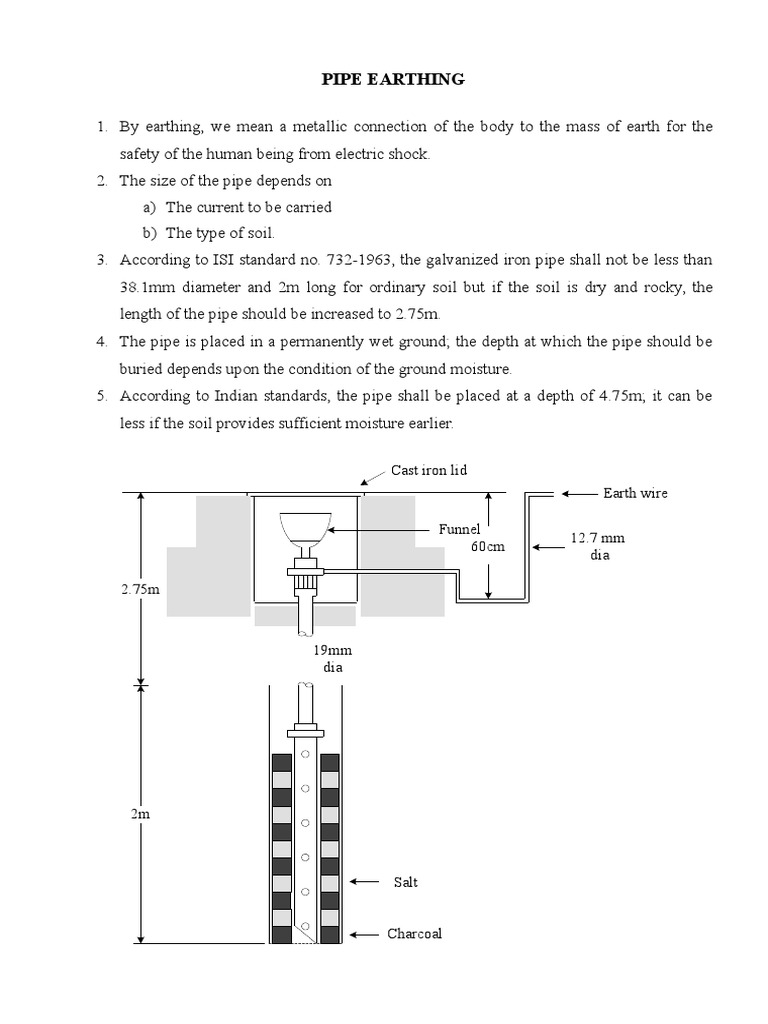 PIPE EARTHING

1. By earthing, we mean a metallic connection of the body to the mass of earth for the safety of the human being from electric shock.
2. The size of the pipe depends on
a) The current to be carried
b) The type of soil.
3. According to ISI standard no. 732-1963, the galvanized iron pipe shall not be less than 38.1mm diameter and 2m long for ordinary soil but if the soil is dry and rocky, the length of the pipe should be increased to 2.75m.
4. The pipe is placed in a permanently wet ground; the depth at which the pipe should be buried depends upon the condition of the ground moisture.
5. According to Indian standards, the pipe shall be placed at a depth of 4.75m; it can be less if the soil provides sufficient moisture earlier.

Cast iron lid
Earth wire
Funnel
60cm
12.7 mm dia
2.75m
19mm dia
2m
Salt
Charcoal