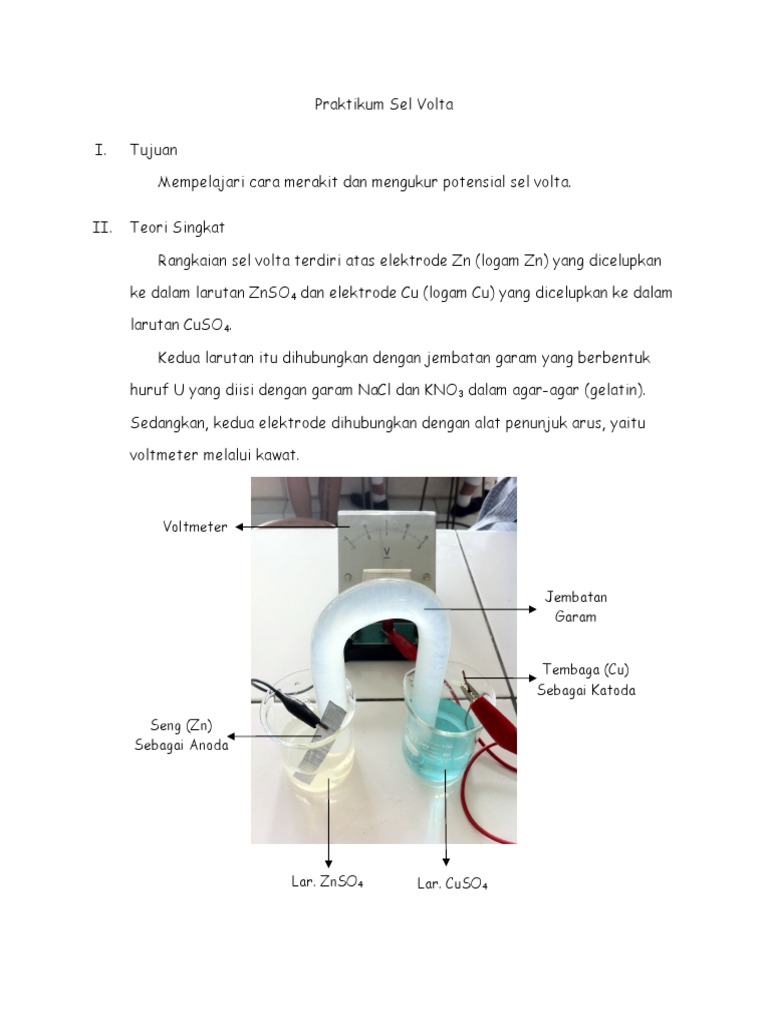 Praktikum Sel Volta

I. Tujuan

Mempelajari cara merakit dan mengukur potensial sel volta.

II. Teori Singkat

Rangkaian sel volta terdiri atas elektrode Zn (logam Zn) yang dicelupkan ke dalam larutan $ZnSO_4$ dan elektrode Cu (logam Cu) yang dicelupkan ke dalam larutan $CuSO_4$.

Kedua larutan itu dihubungkan dengan jembatan garam yang berbentuk huruf U yang diisi dengan garam NaCl dan $KNO_3$ dalam agar-agar (gelatin). Sedangkan, kedua elektrode dihubungkan dengan alat penunjuk arus, yaitu voltmeter melalui kawat.

Voltmeter

V

Jembatan Garam

Tembaga (Cu) Sebagai Katoda

Seng (Zn) Sebagai Anoda

Lar. $ZnSO_4$

Lar. $CuSO_4$