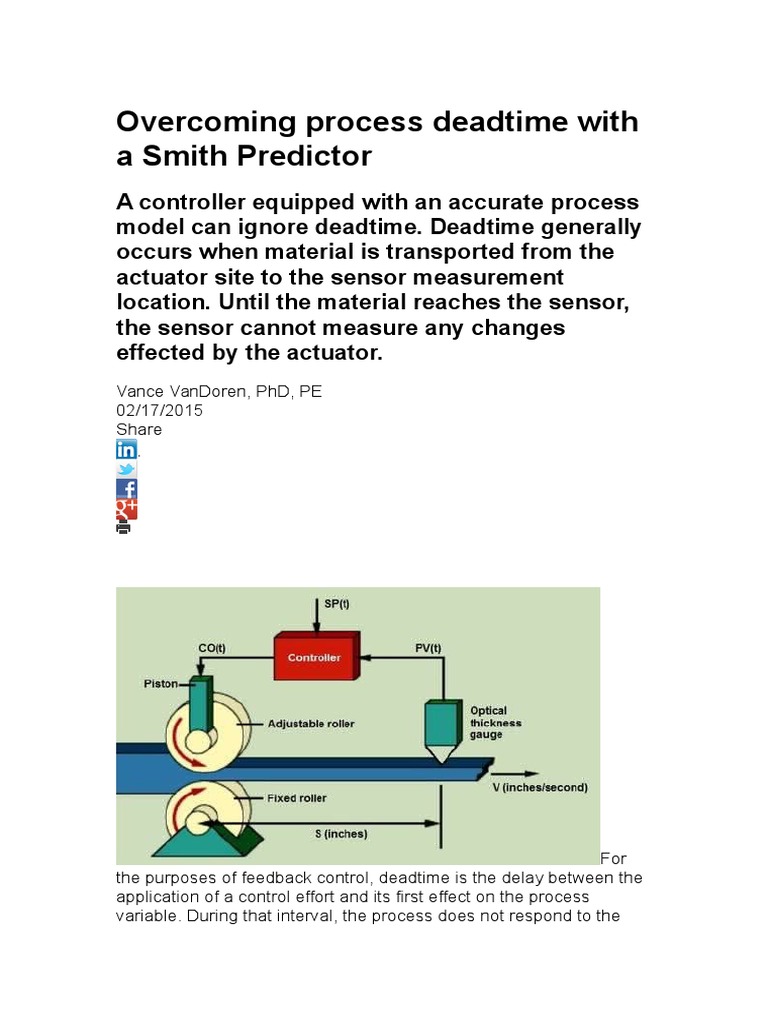 Overcoming process deadtime with a Smith Predictor

A controller equipped with an accurate process model can ignore deadtime. Deadtime generally occurs when material is transported from the actuator site to the sensor measurement location. Until the material reaches the sensor, the sensor cannot measure any changes effected by the actuator.

Vance VanDoren, PhD, PE
02/17/2015
Share

SP(t)
CO(t)
Controller
PV(t)
Piston
Adjustable roller
Optical thickness gauge
V (inches/second)
Fixed roller
S (inches)

For the purposes of feedback control, deadtime is the delay between the application of a control effort and its first effect on the process variable. During that interval, the process does not respond to the