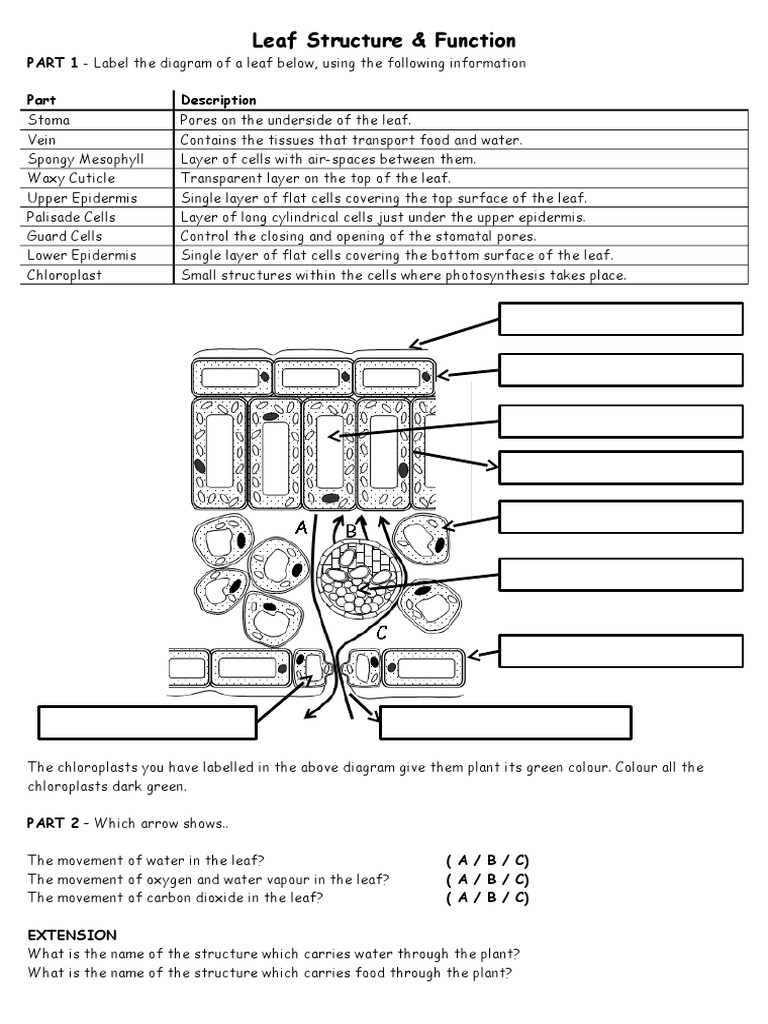 Leaf Structure & Function

PART 1 - Label the diagram of a leaf below, using the following information

| Part | Description |
|---|---|
| Stoma | Pores on the underside of the leaf. |
| Vein | Contains the tissues that transport food and water. |
| Spongy Mesophyll | Layer of cells with air-spaces between them. |
| Waxy Cuticle | Transparent layer on the top of the leaf. |
| Upper Epidermis | Single layer of flat cells covering the top surface of the leaf. |
| Palisade Cells | Layer of long cylindrical cells just under the upper epidermis. |
| Guard Cells | Control the closing and opening of the stomatal pores. |
| Lower Epidermis | Single layer of flat cells covering the bottom surface of the leaf. |
| Chloroplast | Small structures within the cells where photosynthesis takes place. |

A B C

The chloroplasts you have labelled in the above diagram give them plant its green colour. Colour all the chloroplasts dark green.

PART 2 – Which arrow shows..

The movement of water in the leaf? ( A / B / C)
The movement of oxygen and water vapour in the leaf? ( A / B / C)
The movement of carbon dioxide in the leaf? ( A / B / C)

EXTENSION
What is the name of the structure which carries water through the plant?
What is the name of the structure which carries food through the plant?