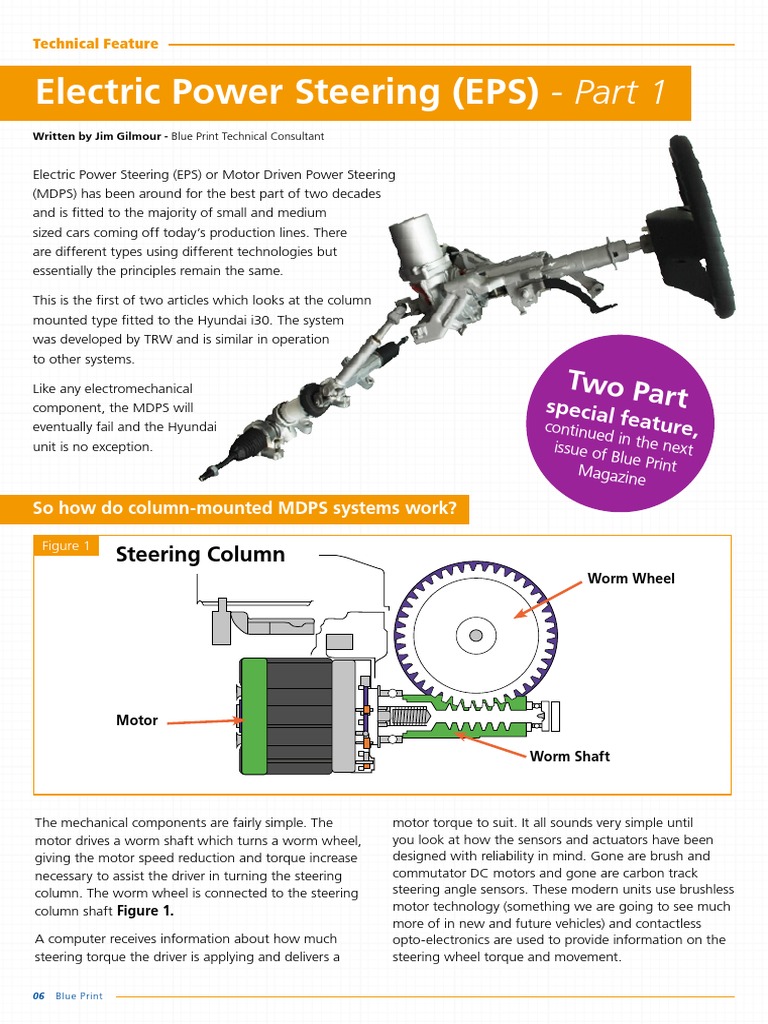 Technical Feature

Electric Power Steering (EPS) - Part 1

Written by Jim Gilmour - Blue Print Technical Consultant

Electric Power Steering (EPS) or Motor Driven Power Steering (MDPS) has been around for the best part of two decades and is fitted to the majority of small and medium sized cars coming off today's production lines. There are different types using different technologies but essentially the principles remain the same.

This is the first of two articles which looks at the column mounted type fitted to the Hyundai i30. The system was developed by TRW and is similar in operation to other systems.

Like any electromechanical component, the MDPS will eventually fail and the Hyundai unit is no exception.

Two Part special feature, continued in the next issue of Blue Print Magazine

So how do column-mounted MDPS systems work?

Figure 1

Steering Column

Worm Wheel

Motor

Worm Shaft

The mechanical components are fairly simple. The motor drives a worm shaft which turns a worm wheel, giving the motor speed reduction and torque increase necessary to assist the driver in turning the steering column. The worm wheel is connected to the steering column shaft Figure 1.

A computer receives information about how much steering torque the driver is applying and delivers a motor torque to suit. It all sounds very simple until you look at how the sensors and actuators have been designed with reliability in mind. Gone are brush and commutator DC motors and gone are carbon track steering angle sensors. These modern units use brushless motor technology (something we are going to see much more of in new and future vehicles) and contactless opto-electronics are used to provide information on the steering wheel torque and movement.

06 Blue Print