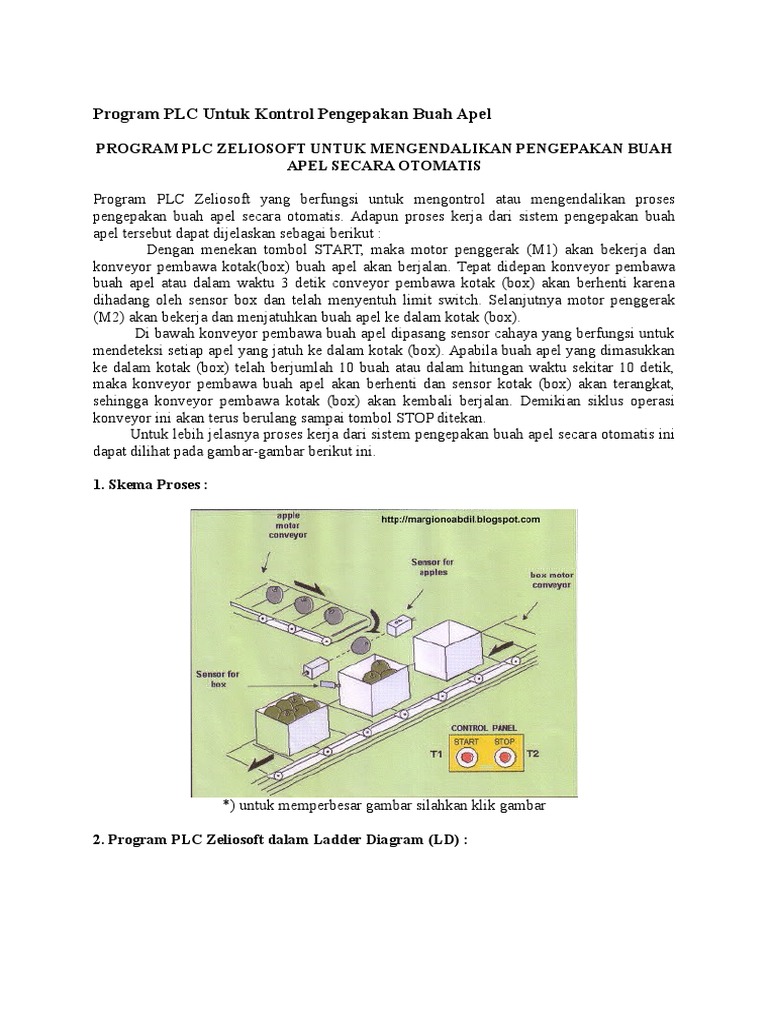 Program PLC Untuk Kontrol Pengepakan Buah Apel

PROGRAM PLC ZELIOSOFT UNTUK MENGENDALIKAN PENGEPAKAN BUAH APEL SECARA OTOMATIS

Program PLC Zeliosoft yang berfungsi untuk mengontrol atau mengendalikan proses pengepakan buah apel secara otomatis. Adapun proses kerja dari sistem pengepakan buah apel tersebut dapat dijelaskan sebagai berikut :

Dengan menekan tombol START, maka motor penggerak (M1) akan bekerja dan konveyor pembawa kotak(box) buah apel akan berjalan. Tepat didepan konveyor pembawa buah apel atau dalam waktu 3 detik conveyor pembawa kotak (box) akan berhenti karena dihadang oleh sensor box dan telah menyentuh limit switch. Selanjutnya motor penggerak (M2) akan bekerja dan menjatuhkan buah apel ke dalam kotak (box).

Di bawah konveyor pembawa buah apel dipasang sensor cahaya yang berfungsi untuk mendeteksi setiap apel yang jatuh ke dalam kotak (box). Apabila buah apel yang dimasukkan ke dalam kotak (box) telah berjumlah 10 buah atau dalam hitungan waktu sekitar 10 detik, maka konveyor pembawa buah apel akan berhenti dan sensor kotak (box) akan terangkat, sehingga konveyor pembawa kotak (box) akan kembali berjalan. Demikian siklus operasi konveyor ini akan terus berulang sampai tombol STOP ditekan.

Untuk lebih jelasnya proses kerja dari sistem pengepakan buah apel secara otomatis ini dapat dilihat pada gambar-gambar berikut ini.

1. Skema Proses :

apple motor conveyor
http://margionoabdil.blogspot.com
Sensor for apples
box motor conveyor
Sensor for box
CONTROL PANEL
START STOP
T1 T2

*) untuk memperbesar gambar silahkan klik gambar

2. Program PLC Zeliosoft dalam Ladder Diagram (LD) :