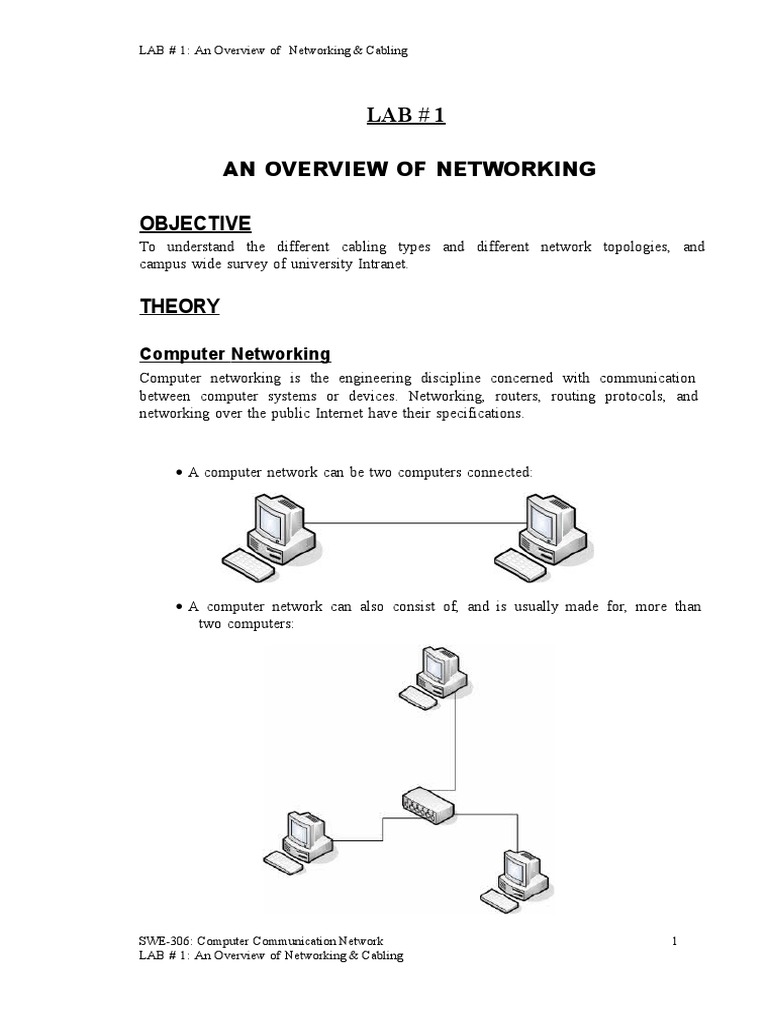 LAB # 1: An Overview of Networking & Cabling

LAB # 1

AN OVERVIEW OF NETWORKING

OBJECTIVE

To understand the different cabling types and different network topologies, and campus wide survey of university Intranet.

THEORY

Computer Networking

Computer networking is the engineering discipline concerned with communication between computer systems or devices. Networking, routers, routing protocols, and networking over the public Internet have their specifications.

• A computer network can be two computers connected:

• A computer network can also consist of, and is usually made for, more than two computers:

SWE-306: Computer Communication Network 1
LAB # 1: An Overview of Networking & Cabling