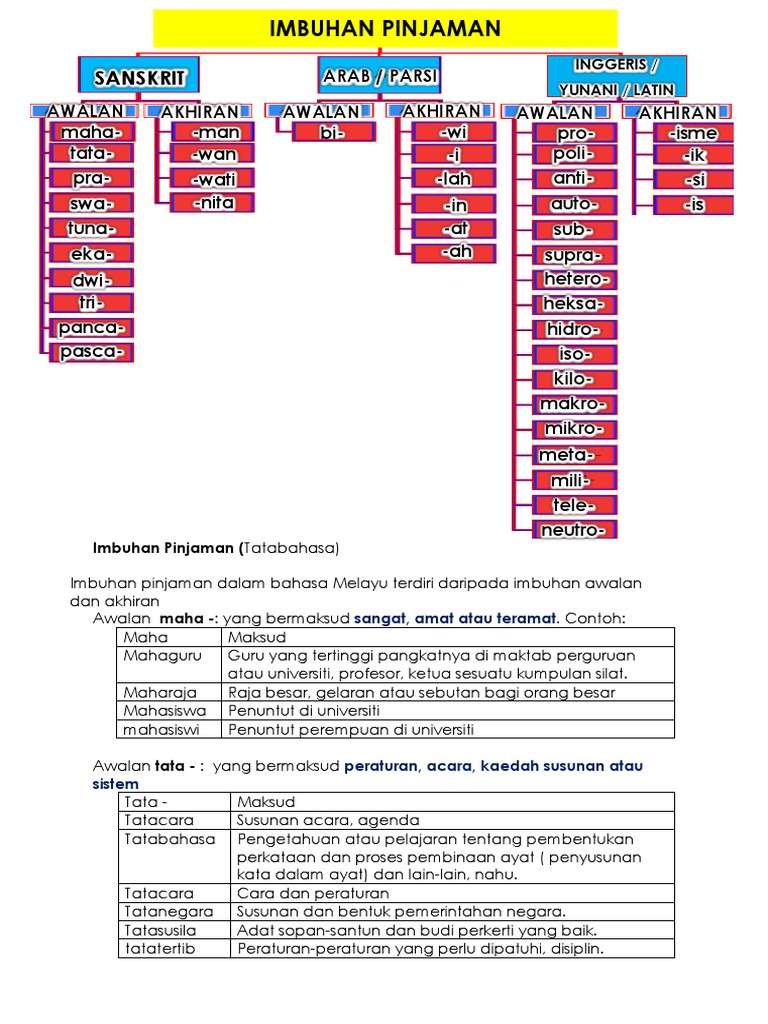 IMBUHAN PINJAMAN

SANSKRIT

AWALAN
maha-
tata-
pra-
swa-
tuna-
eka-
dwi-
tri-
panca-
pasca-

AKHIRAN
-man
-wan
-wati
-nita

ARAB / PARSI

AWALAN
bi-

AKHIRAN
-wi
-i
-iah
-in
-at
-ah

INGGERIS / YUNANI / LATIN

AWALAN
pro-
poli-
anti-
auto-
sub-
supra-
hetero-
heksa-
hidro-
iso-
kilo-
makro-
mikro-
meta-
mili-
tele-
neutro-

AKHIRAN
-isme
-ik
-si
-is

Imbuhan Pinjaman (Tatabahasa)

Imbuhan pinjaman dalam bahasa Melayu terdiri daripada imbuhan awalan dan akhiran

Awalan maha -: yang bermaksud sangat, amat atau teramat. Contoh:

| Maha | Maksud |
|---|---|
| Mahaguru | Guru yang tertinggi pangkatnya di maktab perguruan atau universiti, profesor, ketua sesuatu kumpulan silat. |
| Maharaja | Raja besar, gelaran atau sebutan bagi orang besar |
| Mahasiswa | Penuntut di universiti |
| mahasiswi | Penuntut perempuan di universiti |

Awalan tata - : yang bermaksud peraturan, acara, kaedah susunan atau sistem

| Tata - | Maksud |
|---|---|
| Tatacara | Susunan acara, agenda |
| Tatabahasa | Pengetahuan atau pelajaran tentang pembentukan perkataan dan proses pembinaan ayat ( penyusunan kata dalam ayat) dan lain-lain, nahu. |
| Tatacara | Cara dan peraturan |
| Tatanegara | Susunan dan bentuk pemerintahan negara. |
| Tatasusila | Adat sopan-santun dan budi perkerti yang baik. |
| tatatertib | Peraturan-peraturan yang perlu dipatuhi, disiplin. |