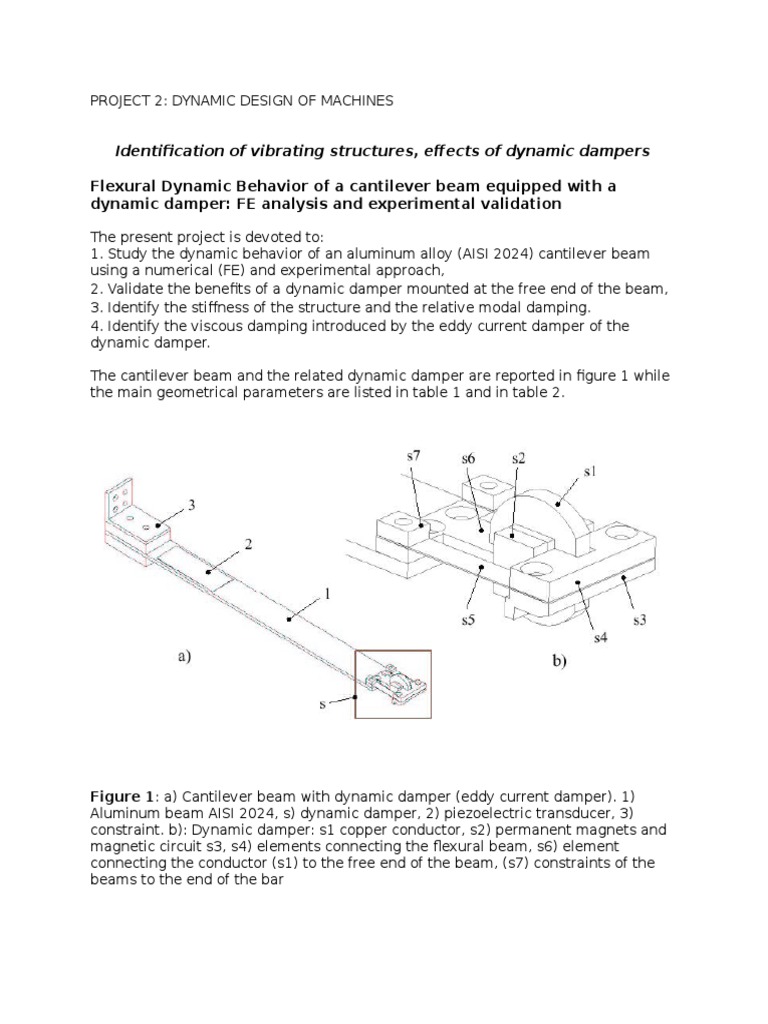 PROJECT 2: DYNAMIC DESIGN OF MACHINES

Identification of vibrating structures, effects of dynamic dampers

Flexural Dynamic Behavior of a cantilever beam equipped with a dynamic damper: FE analysis and experimental validation

The present project is devoted to:
1. Study the dynamic behavior of an aluminum alloy (AISI 2024) cantilever beam using a numerical (FE) and experimental approach,
2. Validate the benefits of a dynamic damper mounted at the free end of the beam,
3. Identify the stiffness of the structure and the relative modal damping.
4. Identify the viscous damping introduced by the eddy current damper of the dynamic damper.

The cantilever beam and the related dynamic damper are reported in figure 1 while the main geometrical parameters are listed in table 1 and in table 2.

3
2
1
a)
s
s7
s6
s2
s1
s5
s4
s3
b)

Figure 1: a) Cantilever beam with dynamic damper (eddy current damper). 1) Aluminum beam AISI 2024, s) dynamic damper, 2) piezoelectric transducer, 3) constraint. b): Dynamic damper: s1 copper conductor, s2) permanent magnets and magnetic circuit s3, s4) elements connecting the flexural beam, s6) element connecting the conductor (s1) to the free end of the beam, (s7) constraints of the beams to the end of the bar