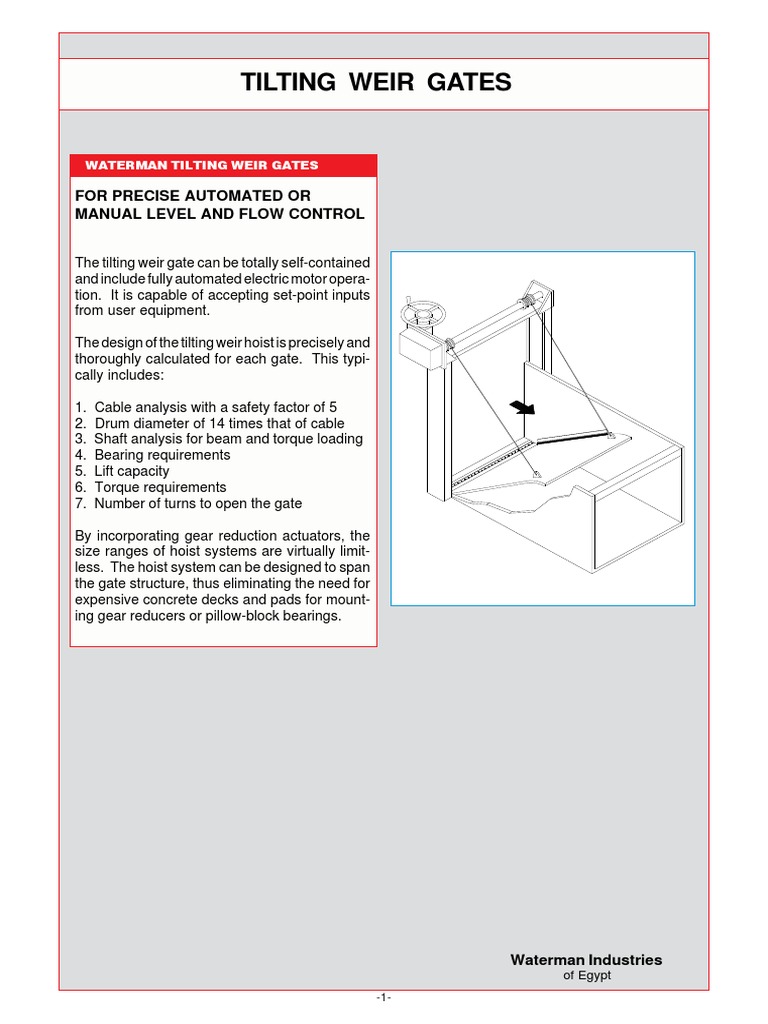 TILTING WEIR GATES

WATERMAN TILTING WEIR GATES

FOR PRECISE AUTOMATED OR MANUAL LEVEL AND FLOW CONTROL

The tilting weir gate can be totally self-contained and include fully automated electric motor operation. It is capable of accepting set-point inputs from user equipment.

The design of the tilting weir hoist is precisely and thoroughly calculated for each gate. This typically includes:

1. Cable analysis with a safety factor of 5
2. Drum diameter of 14 times that of cable
3. Shaft analysis for beam and torque loading
4. Bearing requirements
5. Lift capacity
6. Torque requirements
7. Number of turns to open the gate

By incorporating gear reduction actuators, the size ranges of hoist systems are virtually limitless. The hoist system can be designed to span the gate structure, thus eliminating the need for expensive concrete decks and pads for mounting gear reducers or pillow-block bearings.

Waterman Industries
of Egypt

-1-