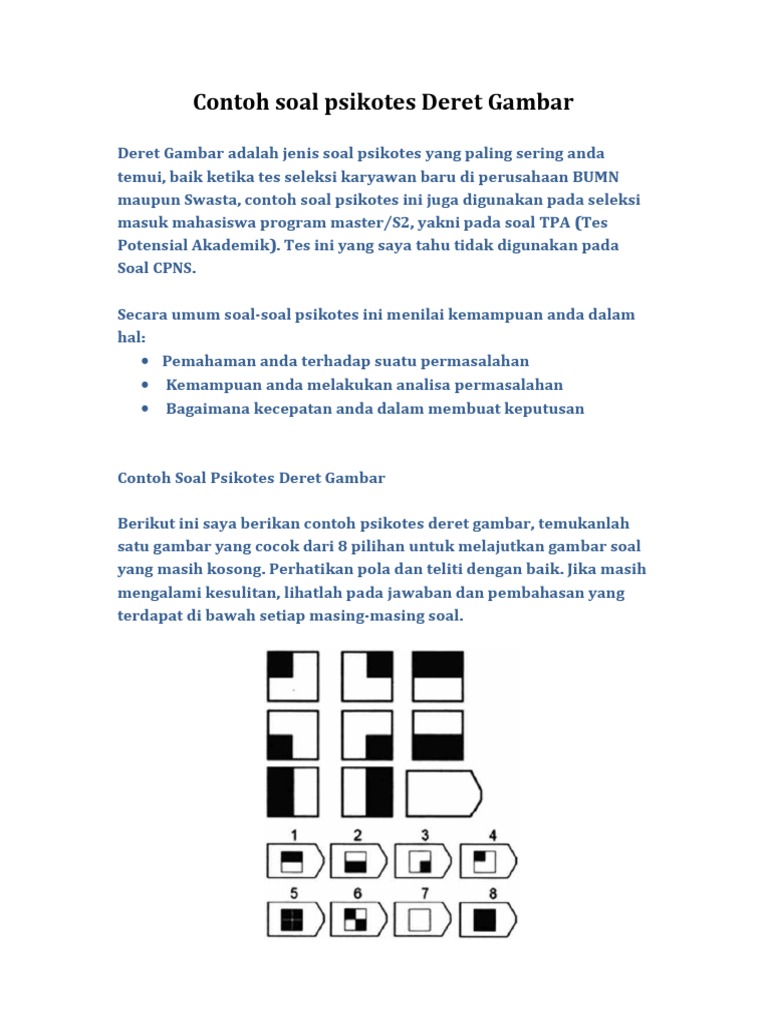 Contoh soal psikotes Deret Gambar

Deret Gambar adalah jenis soal psikotes yang paling sering anda temui, baik ketika tes seleksi karyawan baru di perusahaan BUMN maupun Swasta, contoh soal psikotes ini juga digunakan pada seleksi masuk mahasiswa program master/S2, yakni pada soal TPA (Tes Potensial Akademik). Tes ini yang saya tahu tidak digunakan pada Soal CPNS.

Secara umum soal-soal psikotes ini menilai kemampuan anda dalam hal:
• Pemahaman anda terhadap suatu permasalahan
• Kemampuan anda melakukan analisa permasalahan
• Bagaimana kecepatan anda dalam membuat keputusan

Contoh Soal Psikotes Deret Gambar

Berikut ini saya berikan contoh psikotes deret gambar, temukanlah satu gambar yang cocok dari 8 pilihan untuk melajutkan gambar soal yang masih kosong. Perhatikan pola dan teliti dengan baik. Jika masih mengalami kesulitan, lihatlah pada jawaban dan pembahasan yang terdapat di bawah setiap masing-masing soal.

1 2 3 4
5 6 7 8