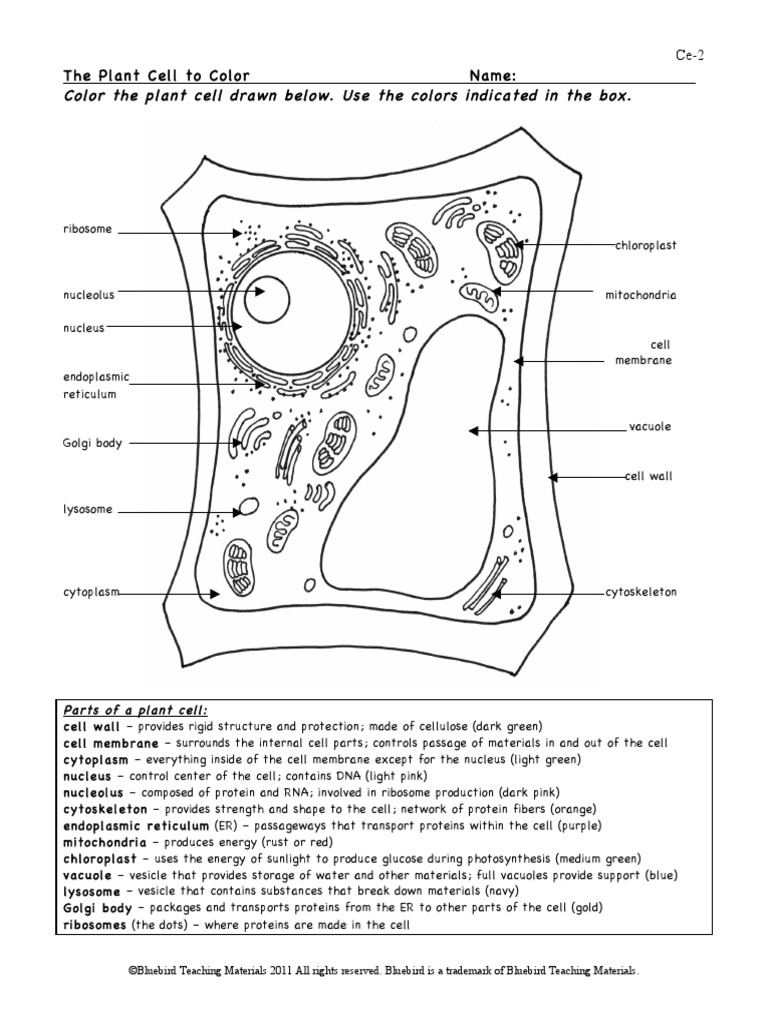 Ce-2

The Plant Cell to Color Name:

Color the plant cell drawn below. Use the colors indicated in the box.

ribosome

nucleolus

nucleus

endoplasmic reticulum

Golgi body

lysosome

cytoplasm

chloroplast

mitochondria

cell membrane

vacuole

cell wall

cytoskeleton

Parts of a plant cell:
cell wall – provides rigid structure and protection; made of cellulose (dark green)
cell membrane – surrounds the internal cell parts; controls passage of materials in and out of the cell
cytoplasm – everything inside of the cell membrane except for the nucleus (light green)
nucleus – control center of the cell; contains DNA (light pink)
nucleolus – composed of protein and RNA; involved in ribosome production (dark pink)
cytoskeleton – provides strength and shape to the cell; network of protein fibers (orange)
endoplasmic reticulum (ER) – passageways that transport proteins within the cell (purple)
mitochondria – produces energy (rust or red)
chloroplast – uses the energy of sunlight to produce glucose during photosynthesis (medium green)
vacuole – vesicle that provides storage of water and other materials; full vacuoles provide support (blue)
lysosome – vesicle that contains substances that break down materials (navy)
Golgi body – packages and transports proteins from the ER to other parts of the cell (gold)
ribosomes (the dots) – where proteins are made in the cell

©Bluebird Teaching Materials 2011 All rights reserved. Bluebird is a trademark of Bluebird Teaching Materials.