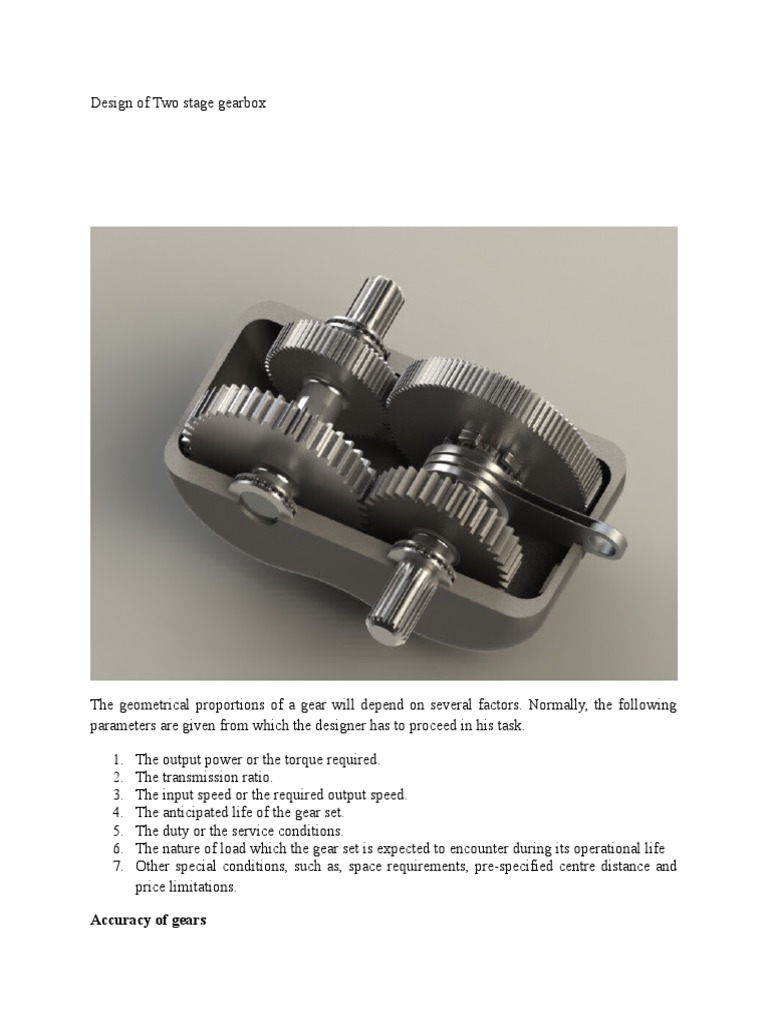 Design of Two stage gearbox

The geometrical proportions of a gear will depend on several factors. Normally, the following parameters are given from which the designer has to proceed in his task.

1. The output power or the torque required.
2. The transmission ratio.
3. The input speed or the required output speed.
4. The anticipated life of the gear set.
5. The duty or the service conditions.
6. The nature of load which the gear set is expected to encounter during its operational life
7. Other special conditions, such as, space requirements, pre-specified centre distance and price limitations.

Accuracy of gears