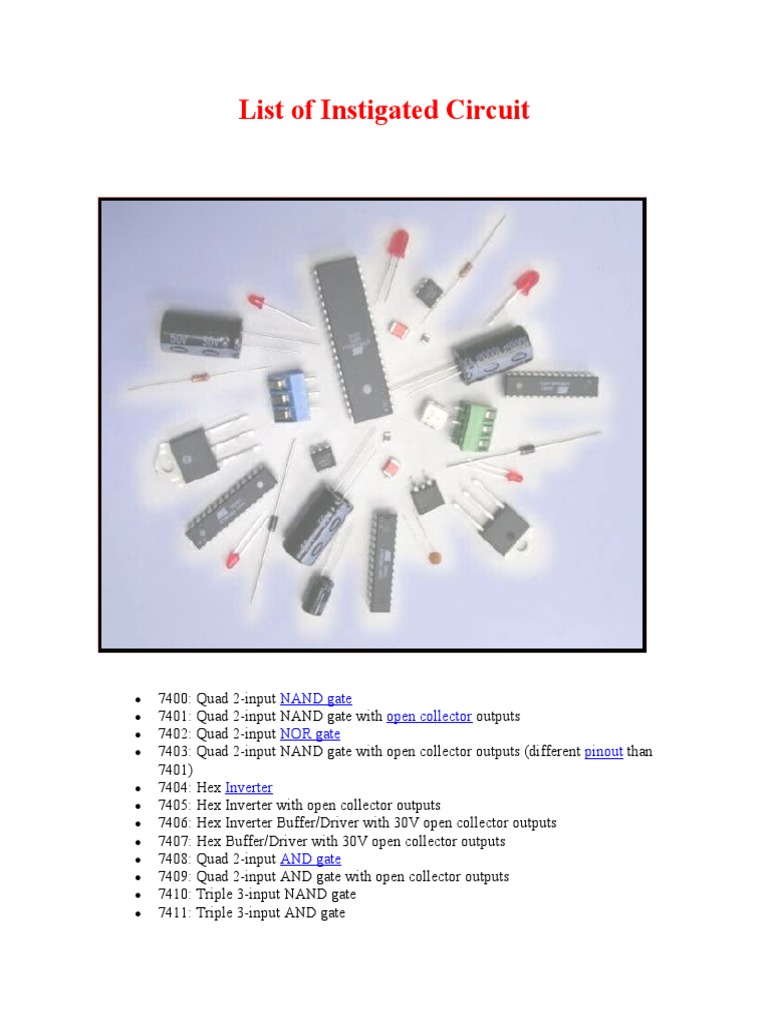 List of Instigated Circuit

- 7400: Quad 2-input NAND gate
- 7401: Quad 2-input NAND gate with open collector outputs
- 7402: Quad 2-input NOR gate
- 7403: Quad 2-input NAND gate with open collector outputs (different pinout than 7401)
- 7404: Hex Inverter
- 7405: Hex Inverter with open collector outputs
- 7406: Hex Inverter Buffer/Driver with 30V open collector outputs
- 7407: Hex Buffer/Driver with 30V open collector outputs
- 7408: Quad 2-input AND gate
- 7409: Quad 2-input AND gate with open collector outputs
- 7410: Triple 3-input NAND gate
- 7411: Triple 3-input AND gate