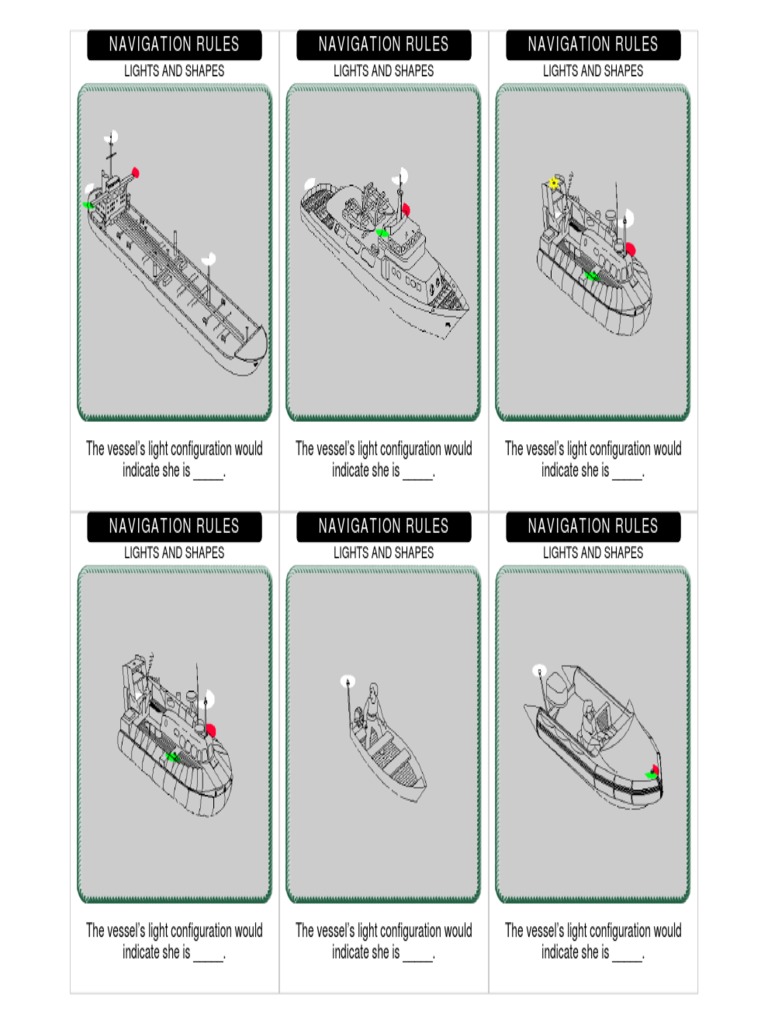 NAVIGATION RULES
LIGHTS AND SHAPES

The vessel's light configuration would indicate she is ____.

NAVIGATION RULES
LIGHTS AND SHAPES

The vessel's light configuration would indicate she is ____.

NAVIGATION RULES
LIGHTS AND SHAPES

The vessel's light configuration would indicate she is ____.

NAVIGATION RULES
LIGHTS AND SHAPES

The vessel's light configuration would indicate she is ____.

NAVIGATION RULES
LIGHTS AND SHAPES

The vessel's light configuration would indicate she is ____.

NAVIGATION RULES
LIGHTS AND SHAPES

The vessel's light configuration would indicate she is ____.