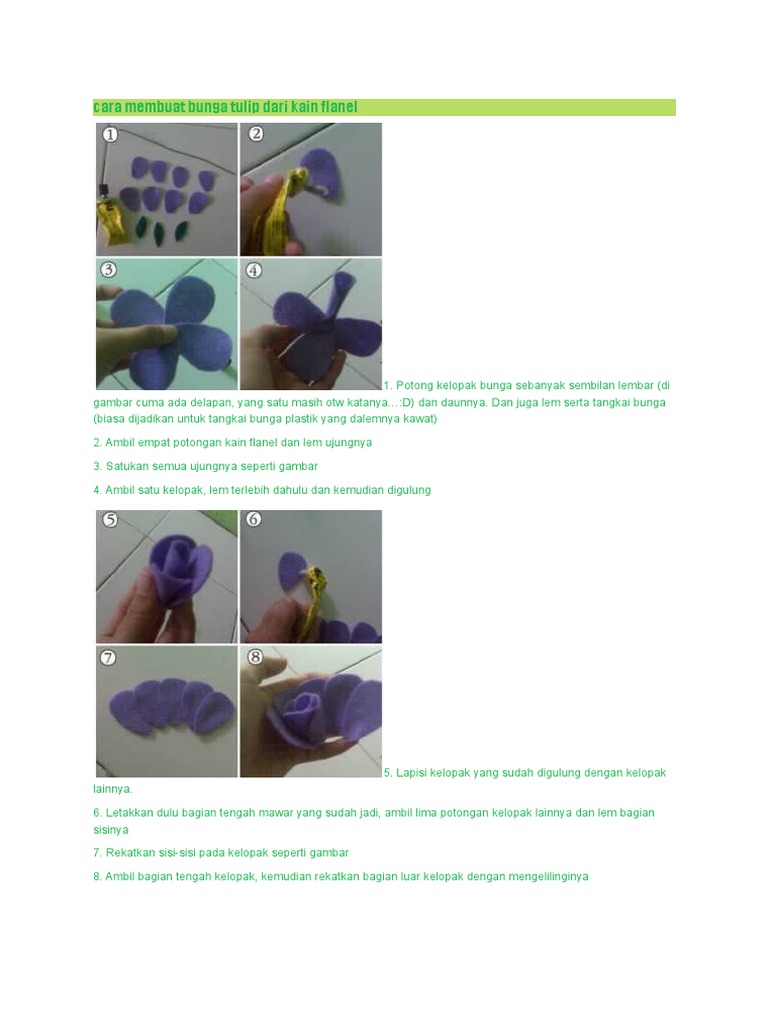 cara membuat bunga tulip dari kain flanel

1

2

3

4

1. Potong kelopak bunga sebanyak sembilan lembar (di gambar cuma ada delapan, yang satu masih otw katanya...:D) dan daunnya. Dan juga lem serta tangkai bunga (biasa dijadikan untuk tangkai bunga plastik yang dalemnya kawat)

2. Ambil empat potongan kain flanel dan lem ujungnya

3. Satukan semua ujungnya seperti gambar

4. Ambil satu kelopak, lem terlebih dahulu dan kemudian digulung

5

6

7

8

5. Lapisi kelopak yang sudah digulung dengan kelopak lainnya.

6. Letakkan dulu bagian tengah mawar yang sudah jadi, ambil lima potongan kelopak lainnya dan lem bagian sisinya

7. Rekatkan sisi-sisi pada kelopak seperti gambar

8. Ambil bagian tengah kelopak, kemudian rekatkan bagian luar kelopak dengan mengelilinginya