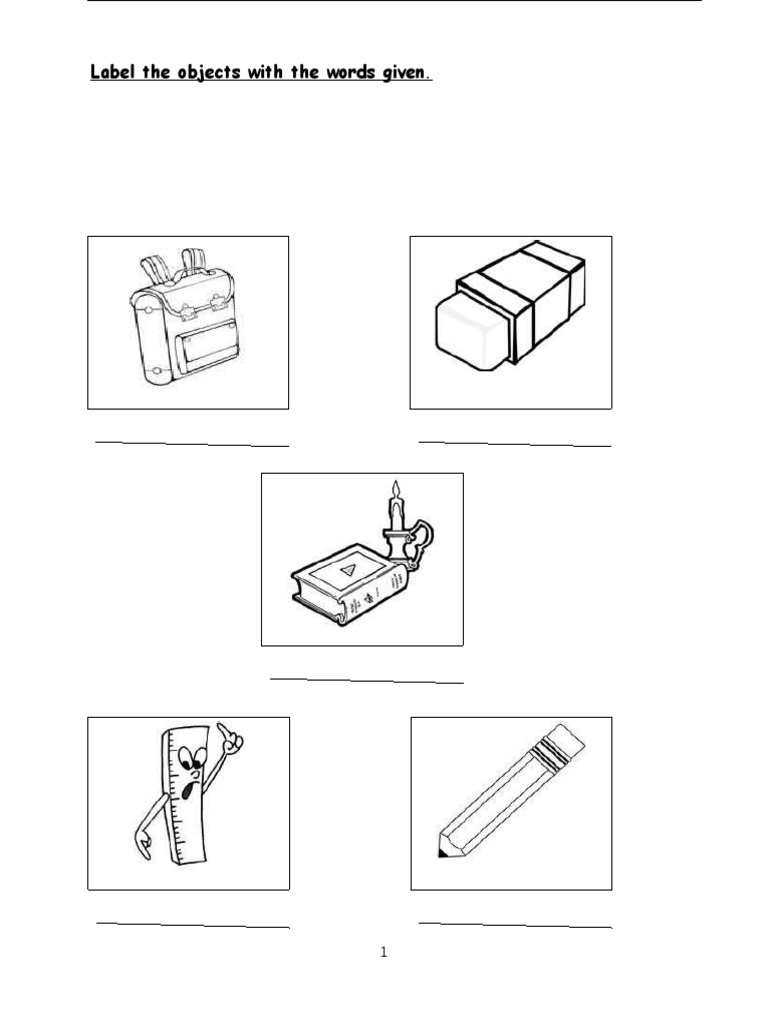 Label the objects with the words given.

1