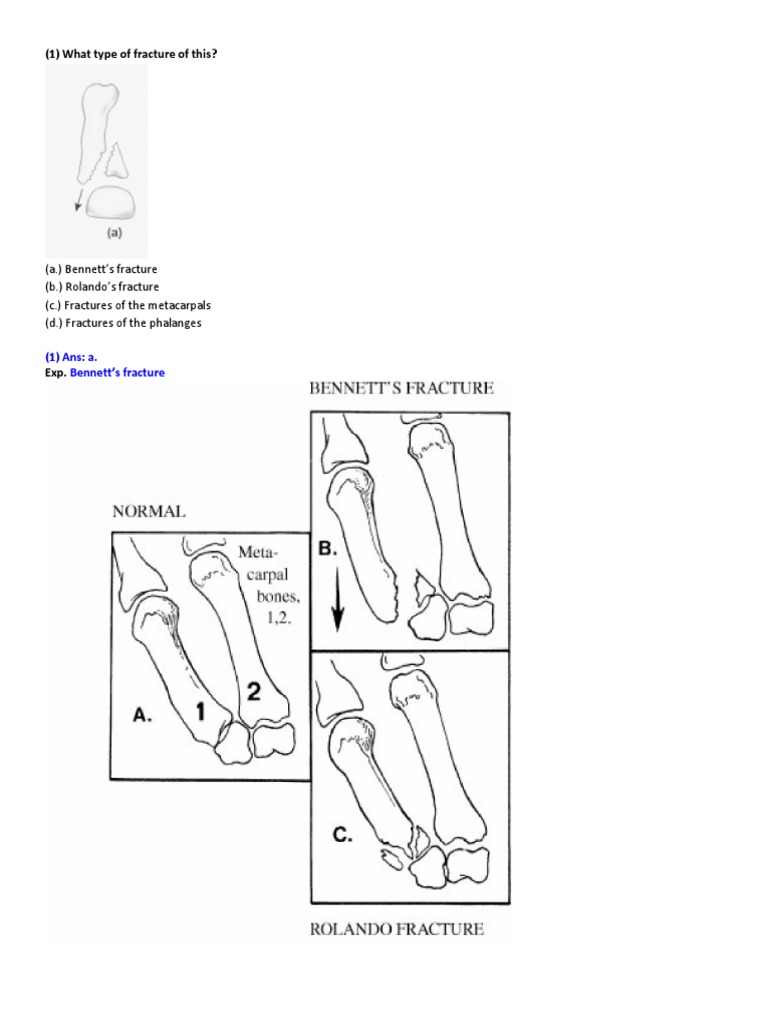 (1) What type of fracture of this?

(a)

(a.) Bennett's fracture
(b.) Rolando's fracture
(c.) Fractures of the metacarpals
(d.) Fractures of the phalanges

(1) Ans: a.
Exp. Bennett's fracture

BENNETT'S FRACTURE

NORMAL

Meta-carpal bones, 1,2.

A.

1

2

B.

C.

ROLANDO FRACTURE