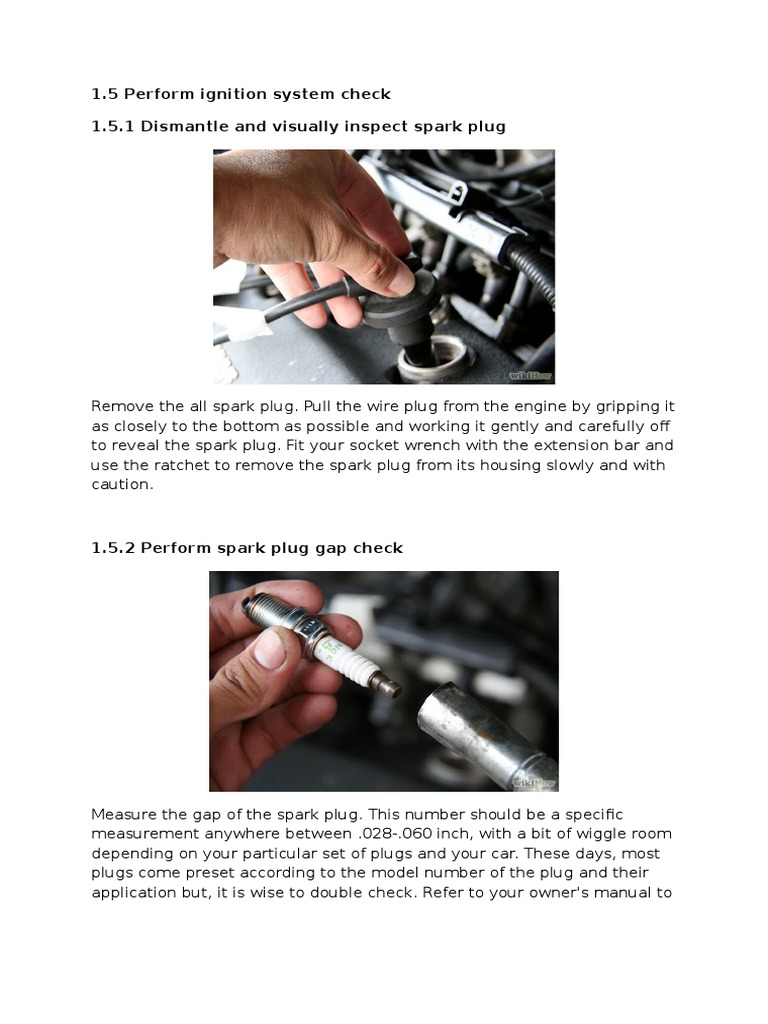 1.5 Perform ignition system check

1.5.1 Dismantle and visually inspect spark plug

wikiHow

Remove the all spark plug. Pull the wire plug from the engine by gripping it as closely to the bottom as possible and working it gently and carefully off to reveal the spark plug. Fit your socket wrench with the extension bar and use the ratchet to remove the spark plug from its housing slowly and with caution.

1.5.2 Perform spark plug gap check

wikiHow

Measure the gap of the spark plug. This number should be a specific measurement anywhere between .028-.060 inch, with a bit of wiggle room depending on your particular set of plugs and your car. These days, most plugs come preset according to the model number of the plug and their application but, it is wise to double check. Refer to your owner's manual to