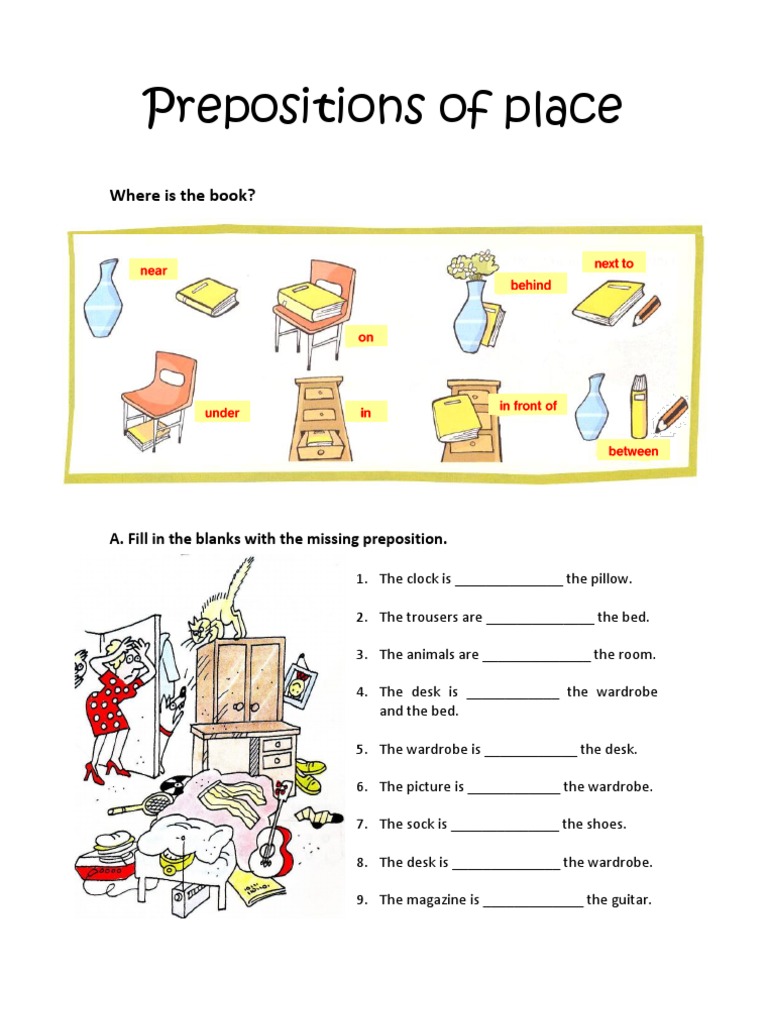 Prepositions of place

Where is the book?

near

on

behind

next to

under

in

in front of

between

A. Fill in the blanks with the missing preposition.

1. The clock is _______________ the pillow.

2. The trousers are _______________ the bed.

3. The animals are _______________ the room.

4. The desk is _____________ the wardrobe and the bed.

5. The wardrobe is _____________ the desk.

6. The picture is _____________ the wardrobe.

7. The sock is _______________ the shoes.

8. The desk is _______________ the wardrobe.

9. The magazine is ______________ the guitar.