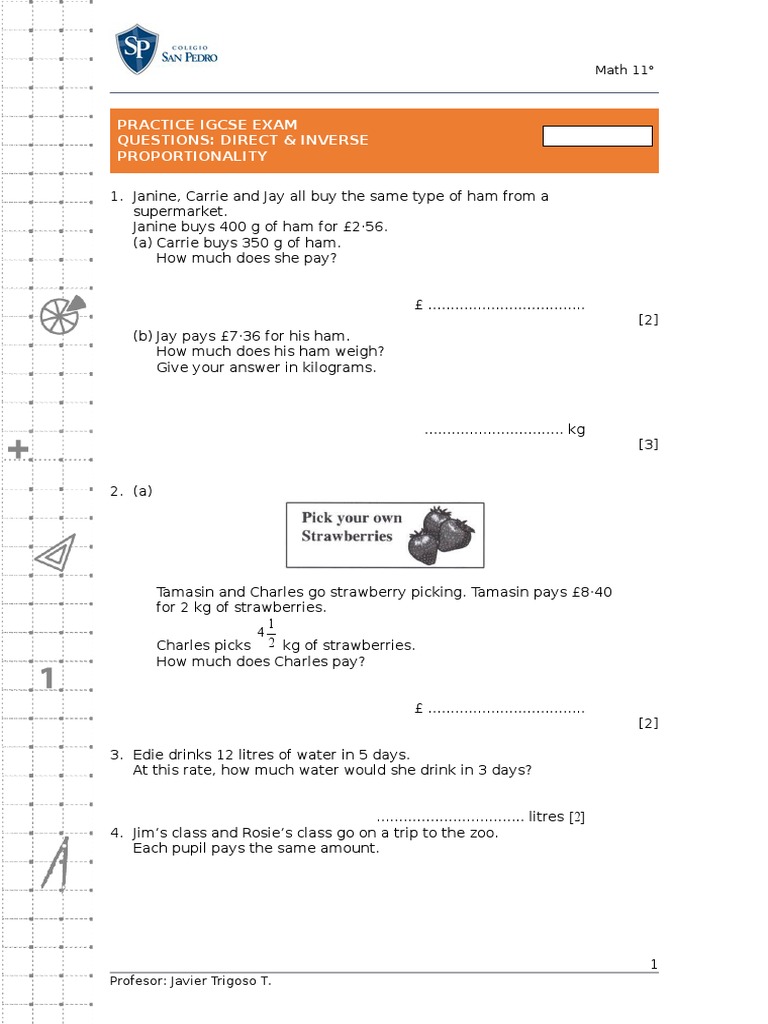 SP COLEGIO SAN PEDRO

Math 11°

PRACTICE IGCSE EXAM QUESTIONS: DIRECT & INVERSE PROPORTIONALITY

1. Janine, Carrie and Jay all buy the same type of ham from a supermarket.
Janine buys 400 g of ham for £2·56.
(a) Carrie buys 350 g of ham.
How much does she pay?

£ ..................................
[2]

(b) Jay pays £7·36 for his ham.
How much does his ham weigh?
Give your answer in kilograms.

.............................. kg
[3]

2. (a)

Pick your own Strawberries

Tamasin and Charles go strawberry picking. Tamasin pays £8·40 for 2 kg of strawberries.
Charles picks $4\frac{1}{2}$ kg of strawberries.
How much does Charles pay?

£ ..................................
[2]

3. Edie drinks 12 litres of water in 5 days.
At this rate, how much water would she drink in 3 days?

................................ litres [2]

4. Jim's class and Rosie's class go on a trip to the zoo.
Each pupil pays the same amount.

1

Profesor: Javier Trigoso T.