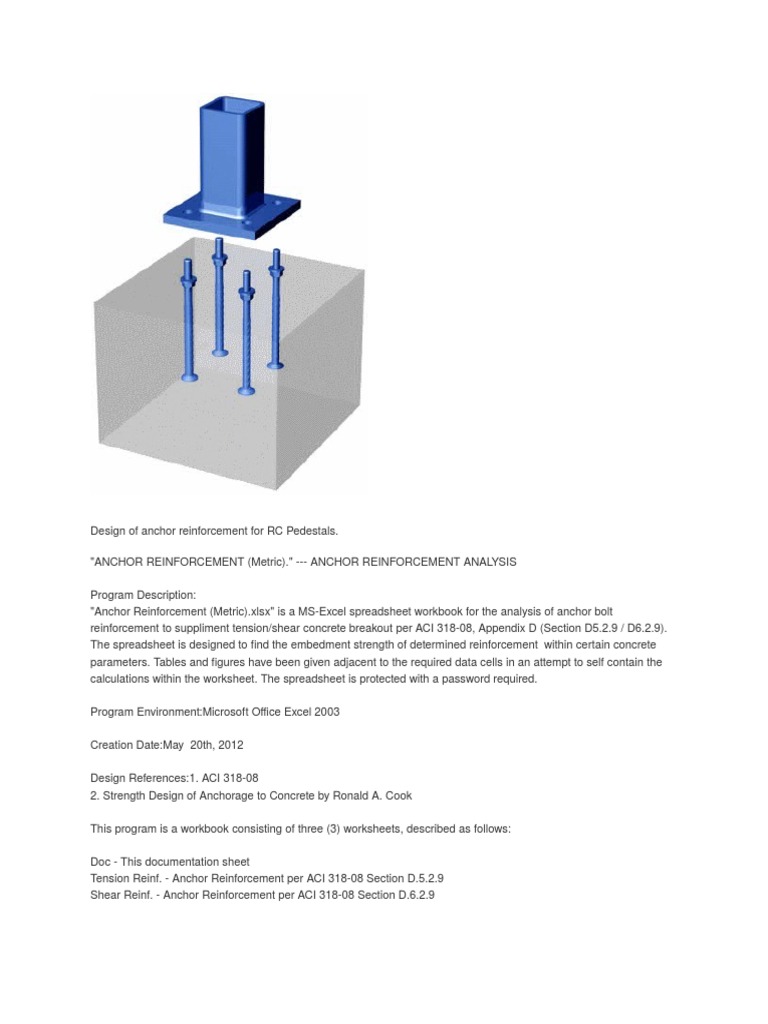 Design of anchor reinforcement for RC Pedestals.

"ANCHOR REINFORCEMENT (Metric)." --- ANCHOR REINFORCEMENT ANALYSIS

Program Description:
"Anchor Reinforcement (Metric).xlsx" is a MS-Excel spreadsheet workbook for the analysis of anchor bolt reinforcement to suppliment tension/shear concrete breakout per ACI 318-08, Appendix D (Section D5.2.9 / D6.2.9). The spreadsheet is designed to find the embedment strength of determined reinforcement within certain concrete parameters. Tables and figures have been given adjacent to the required data cells in an attempt to self contain the calculations within the worksheet. The spreadsheet is protected with a password required.

Program Environment:Microsoft Office Excel 2003

Creation Date:May 20th, 2012

Design References:1. ACI 318-08
2. Strength Design of Anchorage to Concrete by Ronald A. Cook

This program is a workbook consisting of three (3) worksheets, described as follows:

Doc - This documentation sheet
Tension Reinf. - Anchor Reinforcement per ACI 318-08 Section D.5.2.9
Shear Reinf. - Anchor Reinforcement per ACI 318-08 Section D.6.2.9