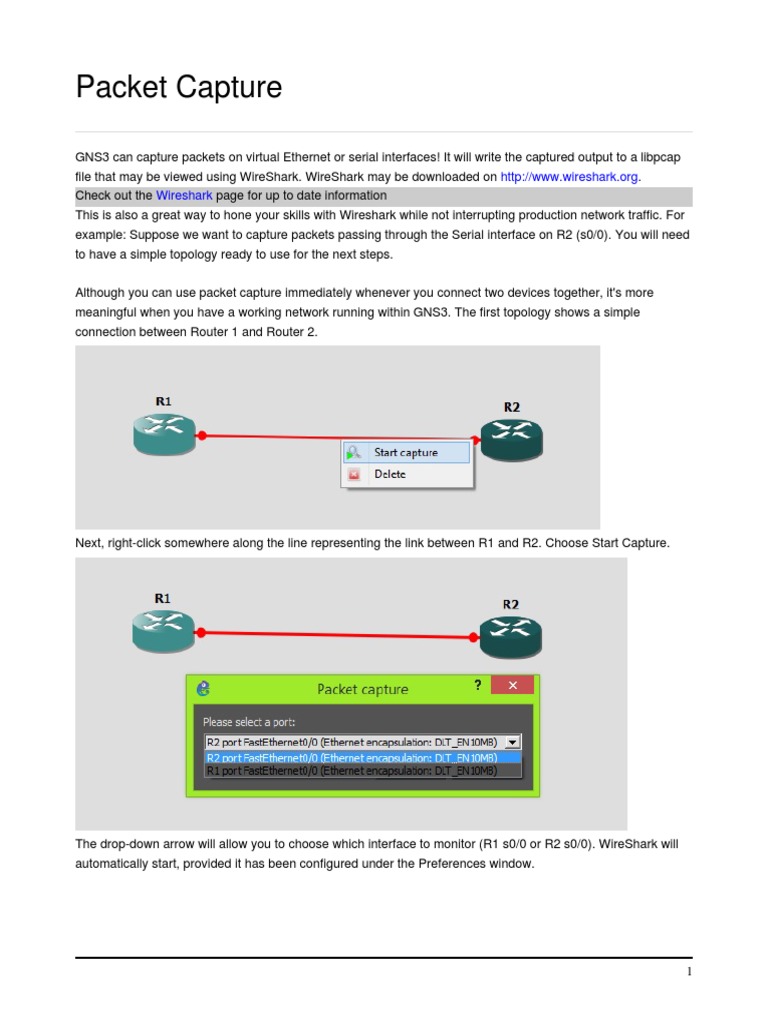 Packet Capture

GNS3 can capture packets on virtual Ethernet or serial interfaces! It will write the captured output to a libpcap file that may be viewed using WireShark. WireShark may be downloaded on http://www.wireshark.org.
Check out the Wireshark page for up to date information
This is also a great way to hone your skills with Wireshark while not interrupting production network traffic. For example: Suppose we want to capture packets passing through the Serial interface on R2 (s0/0). You will need to have a simple topology ready to use for the next steps.

Although you can use packet capture immediately whenever you connect two devices together, it's more meaningful when you have a working network running within GNS3. The first topology shows a simple connection between Router 1 and Router 2.

R1
R2
Start capture
Delete

Next, right-click somewhere along the line representing the link between R1 and R2. Choose Start Capture.

R1
R2
Packet capture
?
Please select a port:
R2 port FastEthernet0/0 (Ethernet encapsulation: DLT_EN10MB)
R2 port FastEthernet0/0 (Ethernet encapsulation: DLT_EN10MB)
R1 port FastEthernet0/0 (Ethernet encapsulation: DLT_EN10MB)

The drop-down arrow will allow you to choose which interface to monitor (R1 s0/0 or R2 s0/0). WireShark will automatically start, provided it has been configured under the Preferences window.

1