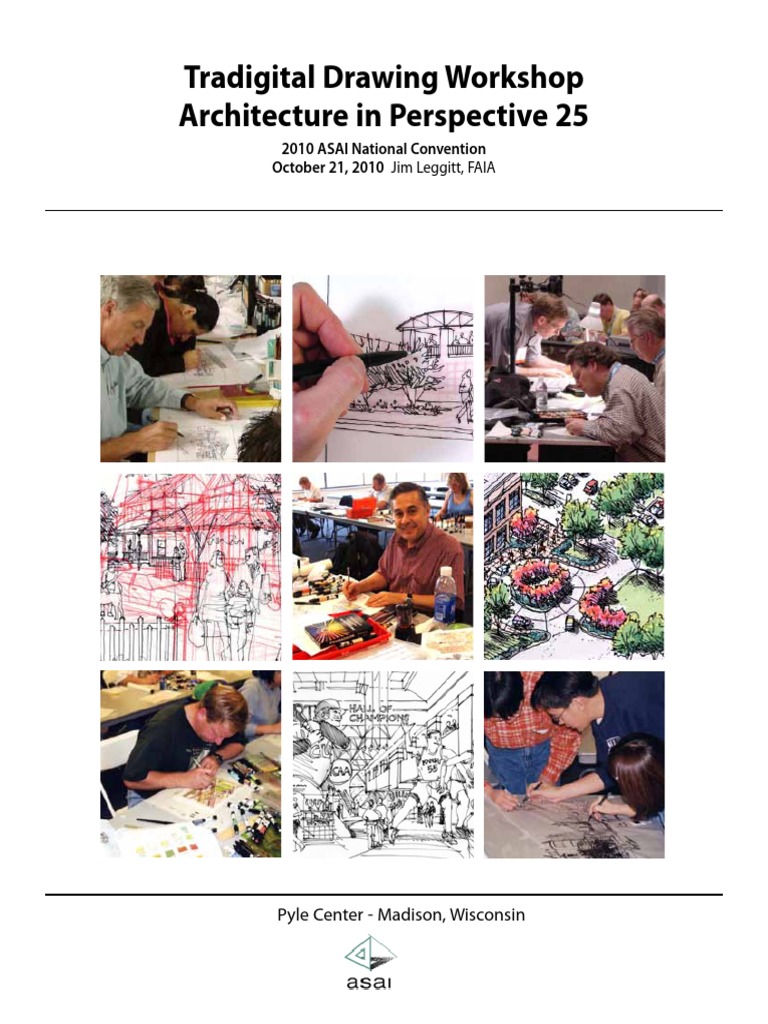 Tradigital Drawing Workshop
Architecture in Perspective 25

2010 ASAI National Convention
October 21, 2010 Jim Leggitt, FAIA

HALL OF CHAMPIONS

Pyle Center - Madison, Wisconsin

asai