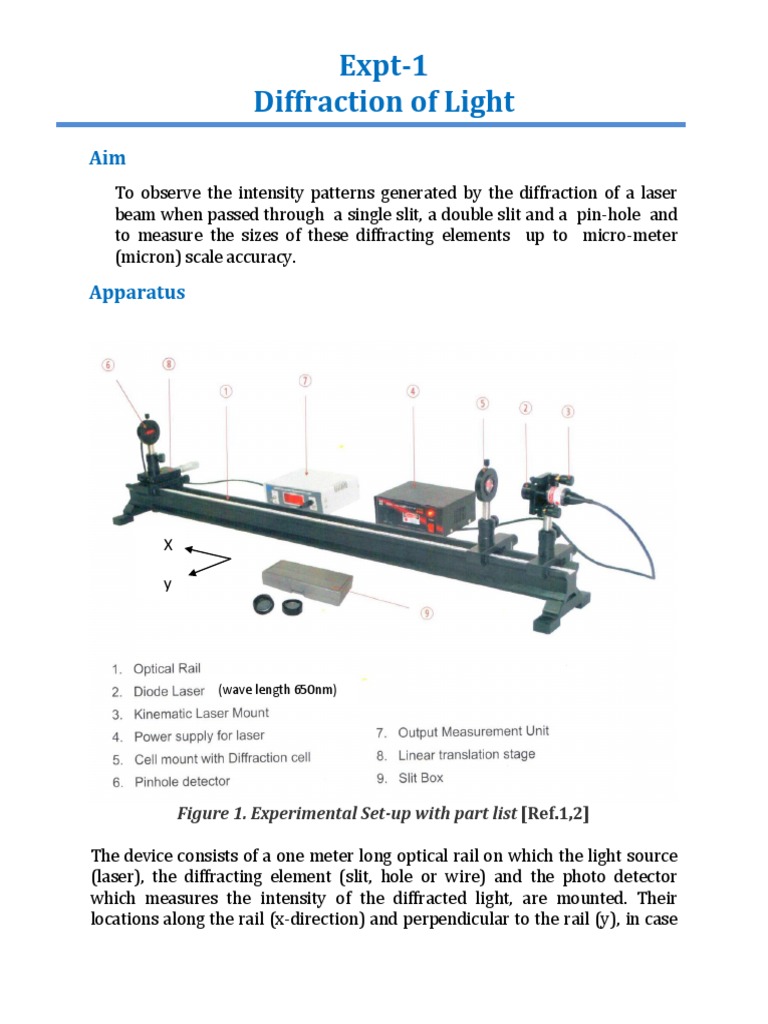 Expt-1
Diffraction of Light

Aim

To observe the intensity patterns generated by the diffraction of a laser beam when passed through a single slit, a double slit and a pin-hole and to measure the sizes of these diffracting elements up to micro-meter (micron) scale accuracy.

Apparatus

⑥ ⑧ ① ⑦ ④ ⑤ ② ③

X
y

⑨

1. Optical Rail
2. Diode Laser (wave length 650nm)
3. Kinematic Laser Mount
4. Power supply for laser
5. Cell mount with Diffraction cell
6. Pinhole detector
7. Output Measurement Unit
8. Linear translation stage
9. Slit Box

Figure 1. Experimental Set-up with part list [Ref.1,2]

The device consists of a one meter long optical rail on which the light source (laser), the diffracting element (slit, hole or wire) and the photo detector which measures the intensity of the diffracted light, are mounted. Their locations along the rail (x-direction) and perpendicular to the rail (y), in case