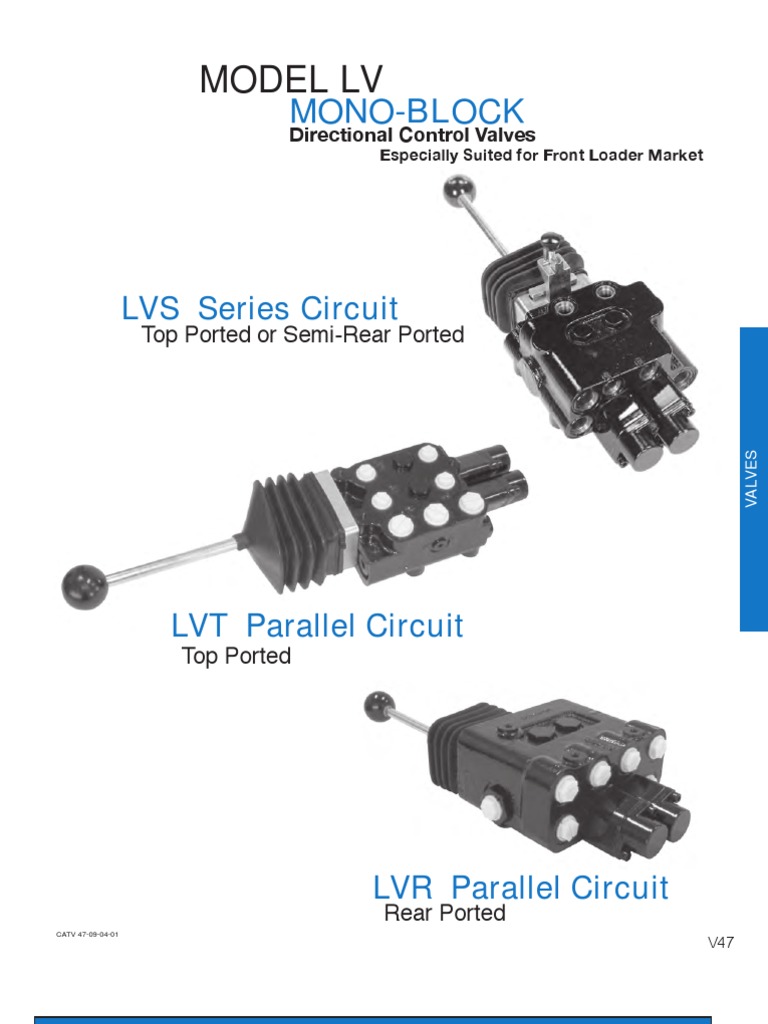 MODEL LV
MONO-BLOCK
Directional Control Valves
Especially Suited for Front Loader Market

LVS Series Circuit
Top Ported or Semi-Rear Ported

VALVES

LVT Parallel Circuit
Top Ported

LVR Parallel Circuit
Rear Ported

CATV 47-09-04-01

V47