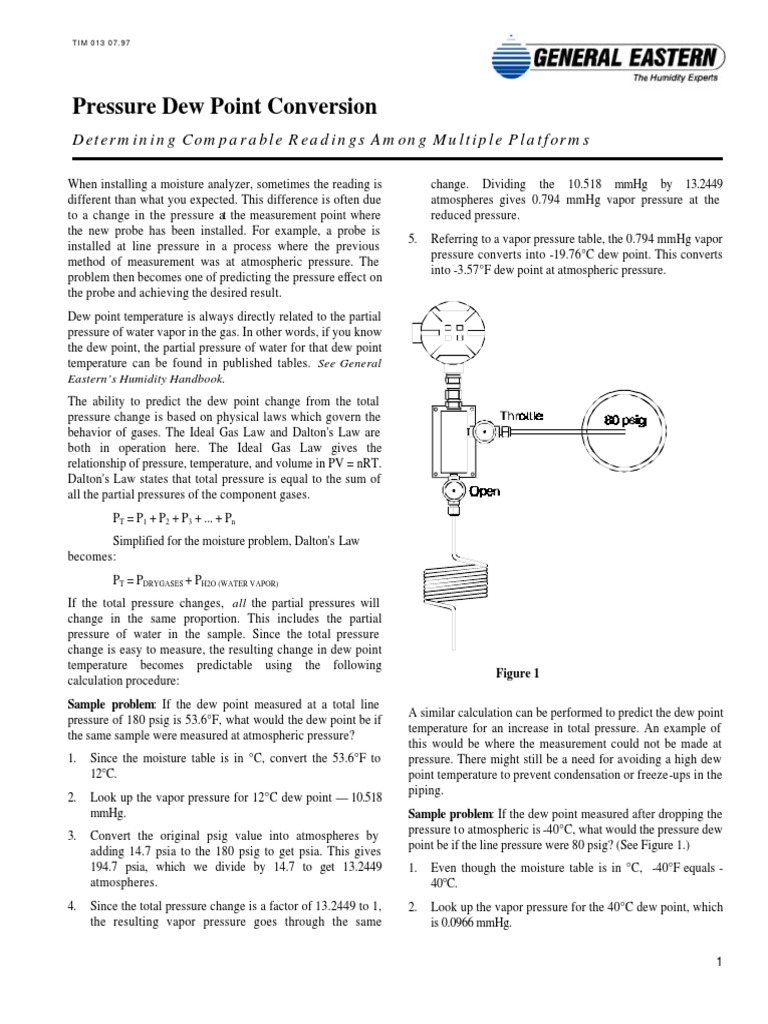 TIM 013 07.97

GENERAL EASTERN
The Humidity Experts

Pressure Dew Point Conversion

Determining Comparable Readings Among Multiple Platforms

When installing a moisture analyzer, sometimes the reading is different than what you expected. This difference is often due to a change in the pressure at the measurement point where the new probe has been installed. For example, a probe is installed at line pressure in a process where the previous method of measurement was at atmospheric pressure. The problem then becomes one of predicting the pressure effect on the probe and achieving the desired result.

Dew point temperature is always directly related to the partial pressure of water vapor in the gas. In other words, if you know the dew point, the partial pressure of water for that dew point temperature can be found in published tables. See General Eastern's Humidity Handbook.

The ability to predict the dew point change from the total pressure change is based on physical laws which govern the behavior of gases. The Ideal Gas Law and Dalton's Law are both in operation here. The Ideal Gas Law gives the relationship of pressure, temperature, and volume in PV = nRT. Dalton's Law states that total pressure is equal to the sum of all the partial pressures of the component gases.

$P_T = P_1 + P_2 + P_3 + ... + P_n$

Simplified for the moisture problem, Dalton's Law becomes:

$P_T = P_{DRYGASES} + P_{H2O\ (WATER\ VAPOR)}$

If the total pressure changes, all the partial pressures will change in the same proportion. This includes the partial pressure of water in the sample. Since the total pressure change is easy to measure, the resulting change in dew point temperature becomes predictable using the following calculation procedure:

Sample problem: If the dew point measured at a total line pressure of 180 psig is 53.6°F, what would the dew point be if the same sample were measured at atmospheric pressure?

1. Since the moisture table is in °C, convert the 53.6°F to 12°C.

2. Look up the vapor pressure for 12°C dew point — 10.518 mmHg.

3. Convert the original psig value into atmospheres by adding 14.7 psia to the 180 psig to get psia. This gives 194.7 psia, which we divide by 14.7 to get 13.2449 atmospheres.

4. Since the total pressure change is a factor of 13.2449 to 1, the resulting vapor pressure goes through the same change. Dividing the 10.518 mmHg by 13.2449 atmospheres gives 0.794 mmHg vapor pressure at the reduced pressure.

5. Referring to a vapor pressure table, the 0.794 mmHg vapor pressure converts into -19.76°C dew point. This converts into -3.57°F dew point at atmospheric pressure.

Throttle
80 psig
Open

Figure 1

A similar calculation can be performed to predict the dew point temperature for an increase in total pressure. An example of this would be where the measurement could not be made at pressure. There might still be a need for avoiding a high dew point temperature to prevent condensation or freeze-ups in the piping.

Sample problem: If the dew point measured after dropping the pressure to atmospheric is -40°C, what would the pressure dew point be if the line pressure were 80 psig? (See Figure 1.)

1. Even though the moisture table is in °C, -40°F equals -40°C.

2. Look up the vapor pressure for the 40°C dew point, which is 0.0966 mmHg.

1