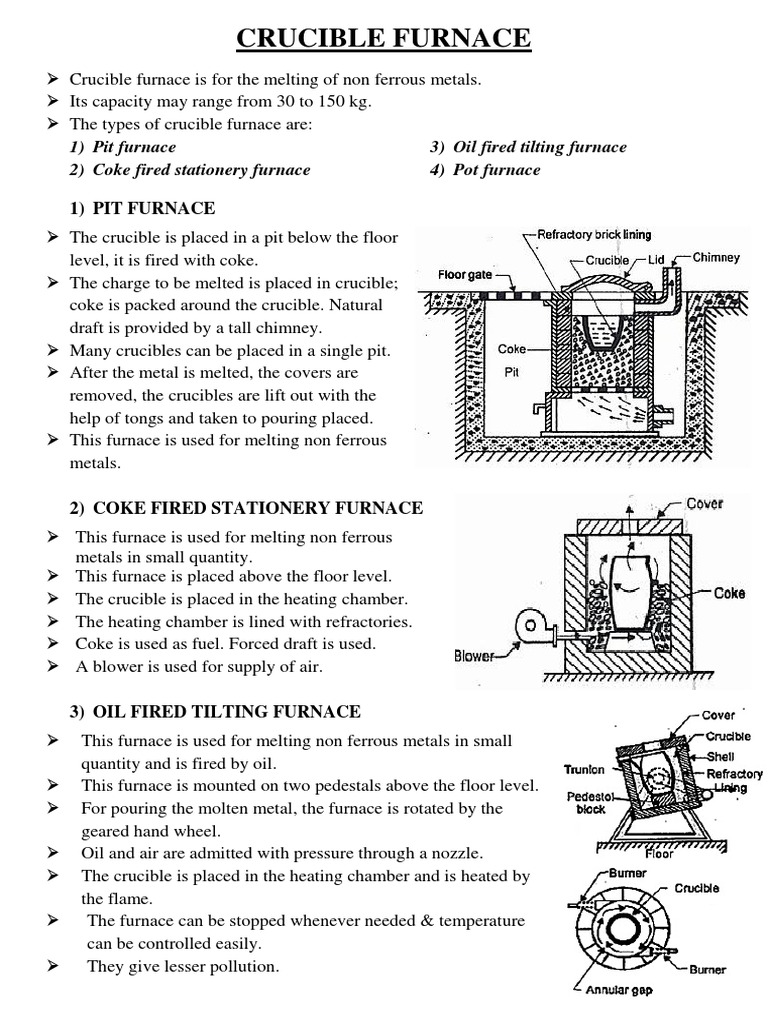 CRUCIBLE FURNACE

➢ Crucible furnace is for the melting of non ferrous metals.
➢ Its capacity may range from 30 to 150 kg.
➢ The types of crucible furnace are:
1) Pit furnace
2) Coke fired stationery furnace
3) Oil fired tilting furnace
4) Pot furnace

1) PIT FURNACE

➢ The crucible is placed in a pit below the floor level, it is fired with coke.
➢ The charge to be melted is placed in crucible; coke is packed around the crucible. Natural draft is provided by a tall chimney.
➢ Many crucibles can be placed in a single pit.
➢ After the metal is melted, the covers are removed, the crucibles are lift out with the help of tongs and taken to pouring placed.
➢ This furnace is used for melting non ferrous metals.

Refractory brick lining
Crucible
Lid
Chimney
Floor gate
Coke
Pit

2) COKE FIRED STATIONERY FURNACE

➢ This furnace is used for melting non ferrous metals in small quantity.
➢ This furnace is placed above the floor level.
➢ The crucible is placed in the heating chamber.
➢ The heating chamber is lined with refractories.
➢ Coke is used as fuel. Forced draft is used.
➢ A blower is used for supply of air.

Cover
Coke
Blower

3) OIL FIRED TILTING FURNACE

➢ This furnace is used for melting non ferrous metals in small quantity and is fired by oil.
➢ This furnace is mounted on two pedestals above the floor level.
➢ For pouring the molten metal, the furnace is rotated by the geared hand wheel.
➢ Oil and air are admitted with pressure through a nozzle.
➢ The crucible is placed in the heating chamber and is heated by the flame.
➢ The furnace can be stopped whenever needed & temperature can be controlled easily.
➢ They give lesser pollution.

Cover
Crucible
Shell
Refractory Lining
Trunion
Pedestol block
Floor
Burner
Crucible
Burner
Annular gap