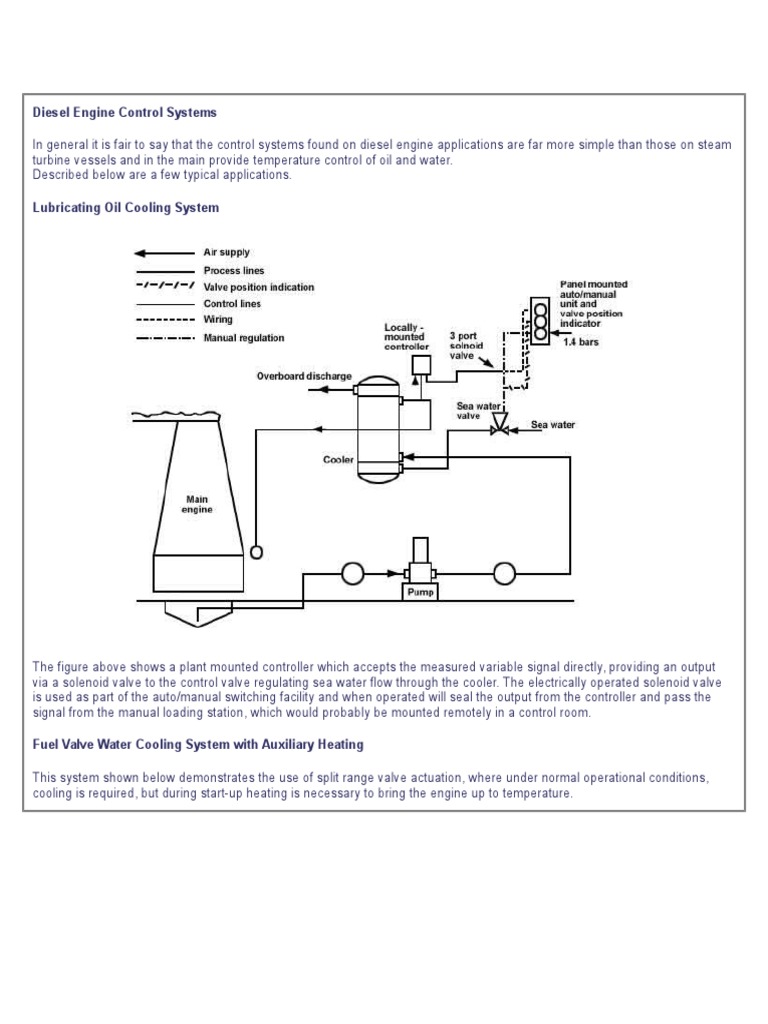 Diesel Engine Control Systems

In general it is fair to say that the control systems found on diesel engine applications are far more simple than those on steam turbine vessels and in the main provide temperature control of oil and water.
Described below are a few typical applications.

Lubricating Oil Cooling System

Air supply
Process lines
Valve position indication
Control lines
Wiring
Manual regulation

Panel mounted auto/manual unit and valve position indicator
1.4 bars
Locally - mounted controller
3 port solenoid valve
Overboard discharge
Sea water valve
Sea water
Cooler
Main engine
Pump

The figure above shows a plant mounted controller which accepts the measured variable signal directly, providing an output via a solenoid valve to the control valve regulating sea water flow through the cooler. The electrically operated solenoid valve is used as part of the auto/manual switching facility and when operated will seal the output from the controller and pass the signal from the manual loading station, which would probably be mounted remotely in a control room.

Fuel Valve Water Cooling System with Auxiliary Heating

This system shown below demonstrates the use of split range valve actuation, where under normal operational conditions, cooling is required, but during start-up heating is necessary to bring the engine up to temperature.