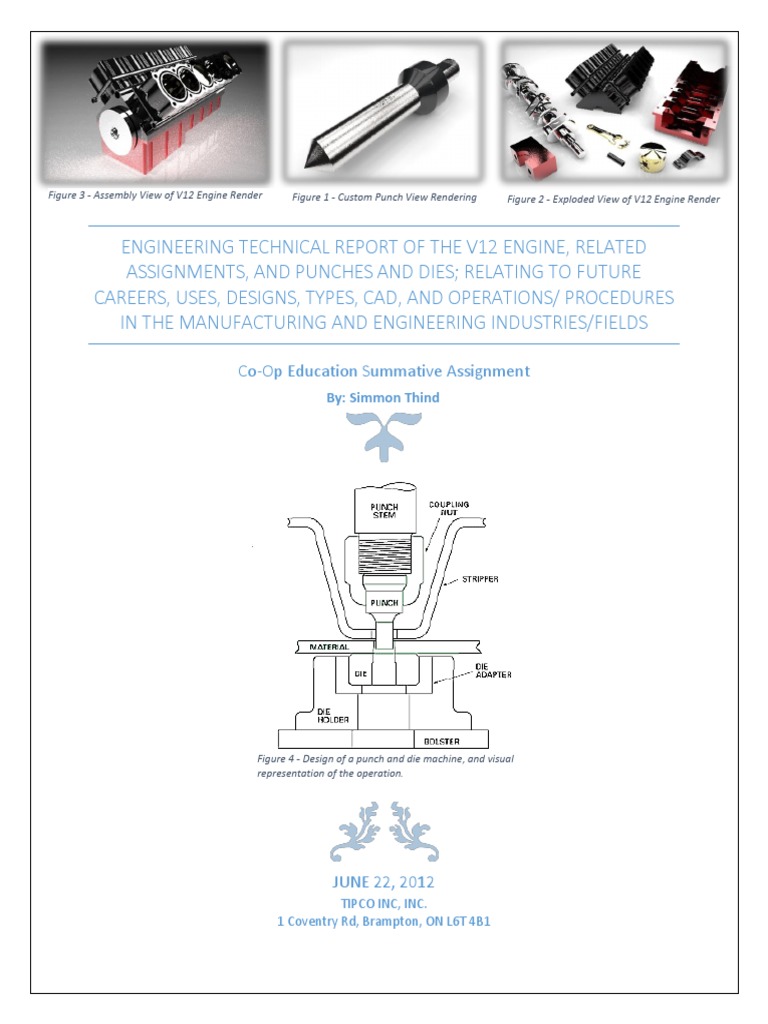 Figure 3 - Assembly View of V12 Engine Render

Figure 1 - Custom Punch View Rendering

Figure 2 - Exploded View of V12 Engine Render

ENGINEERING TECHNICAL REPORT OF THE V12 ENGINE, RELATED ASSIGNMENTS, AND PUNCHES AND DIES; RELATING TO FUTURE CAREERS, USES, DESIGNS, TYPES, CAD, AND OPERATIONS/ PROCEDURES IN THE MANUFACTURING AND ENGINEERING INDUSTRIES/FIELDS

Co-Op Education Summative Assignment

By: Simmon Thind

PUNCH STEM

COUPLING NUT

STRIPPER

PUNCH

MATERIAL

DIE

DIE ADAPTER

DIE HOLDER

BOLSTER

Figure 4 - Design of a punch and die machine, and visual representation of the operation.

JUNE 22, 2012

TIPCO INC, INC.

1 Coventry Rd, Brampton, ON L6T 4B1