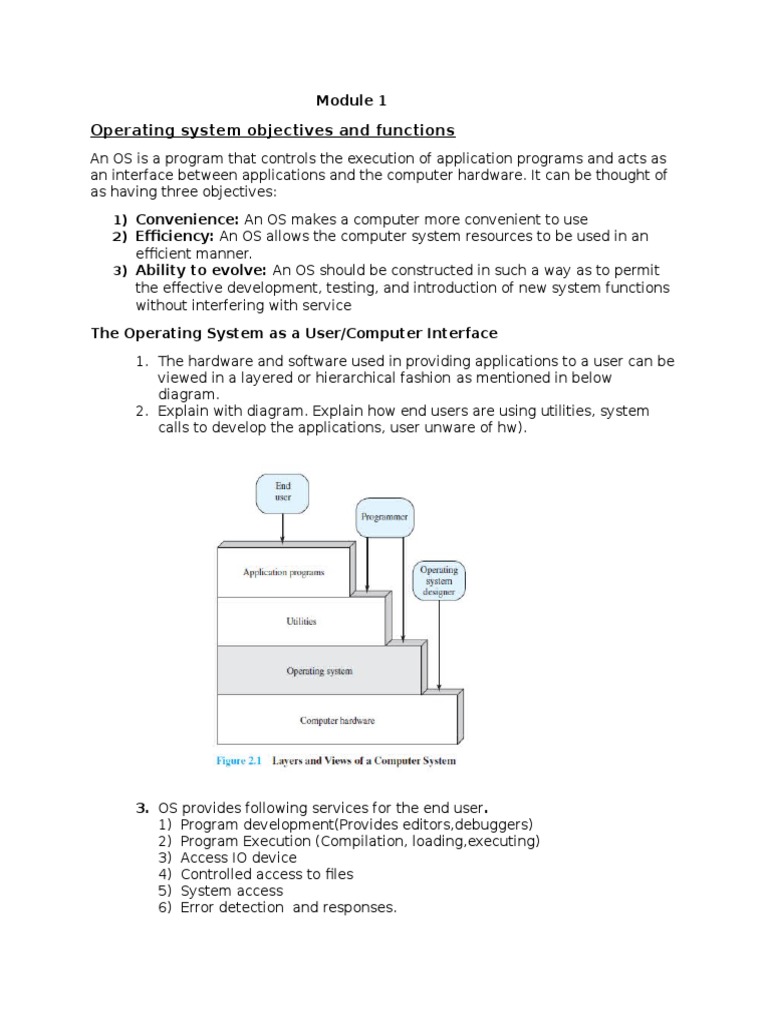 Module 1

Operating system objectives and functions

An OS is a program that controls the execution of application programs and acts as an interface between applications and the computer hardware. It can be thought of as having three objectives:

1) Convenience: An OS makes a computer more convenient to use
2) Efficiency: An OS allows the computer system resources to be used in an efficient manner.
3) Ability to evolve: An OS should be constructed in such a way as to permit the effective development, testing, and introduction of new system functions without interfering with service

The Operating System as a User/Computer Interface

1. The hardware and software used in providing applications to a user can be viewed in a layered or hierarchical fashion as mentioned in below diagram.
2. Explain with diagram. Explain how end users are using utilities, system calls to develop the applications, user unware of hw).

End user
Programmer
Operating system designer
Application programs
Utilities
Operating system
Computer hardware

Figure 2.1 Layers and Views of a Computer System

3. OS provides following services for the end user.
1) Program development(Provides editors,debuggers)
2) Program Execution (Compilation, loading,executing)
3) Access IO device
4) Controlled access to files
5) System access
6) Error detection and responses.