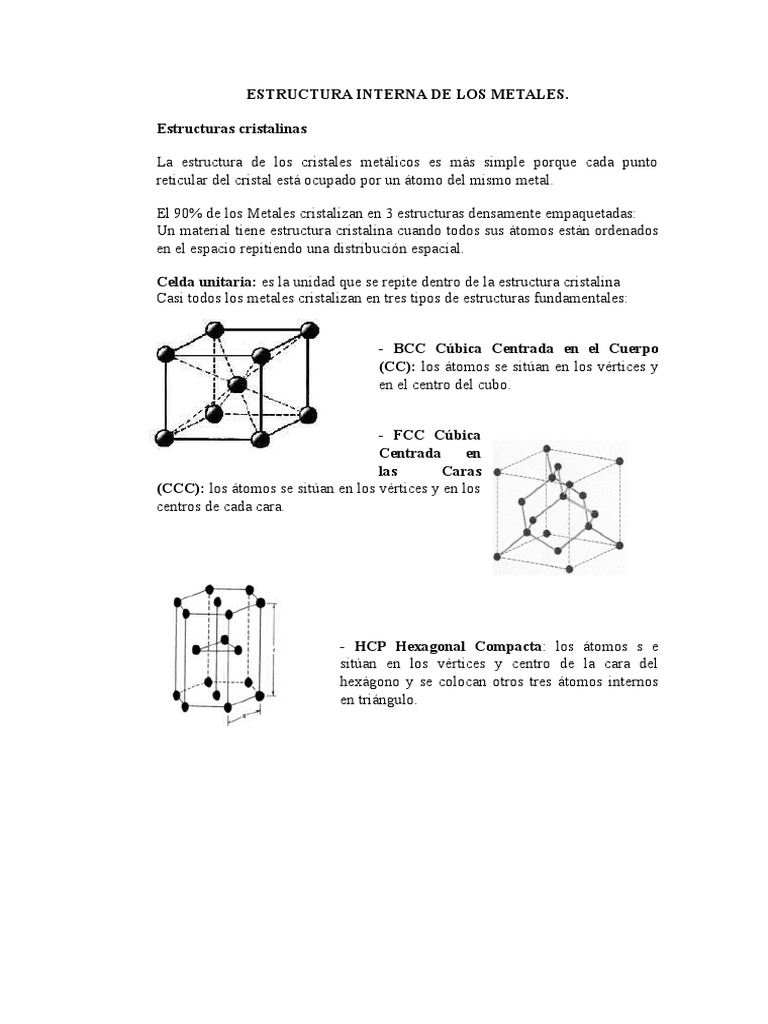 ESTRUCTURA INTERNA DE LOS METALES.

Estructuras cristalinas

La estructura de los cristales metálicos es más simple porque cada punto reticular del cristal está ocupado por un átomo del mismo metal.

El 90% de los Metales cristalizan en 3 estructuras densamente empaquetadas:
Un material tiene estructura cristalina cuando todos sus átomos están ordenados en el espacio repitiendo una distribución espacial.

Celda unitaria: es la unidad que se repite dentro de la estructura cristalina
Casi todos los metales cristalizan en tres tipos de estructuras fundamentales:

- BCC Cúbica Centrada en el Cuerpo (CC): los átomos se sitúan en los vértices y en el centro del cubo.

- FCC Cúbica Centrada en las Caras (CCC): los átomos se sitúan en los vértices y en los centros de cada cara.

- HCP Hexagonal Compacta: los átomos s e sitúan en los vértices y centro de la cara del hexágono y se colocan otros tres átomos internos en triángulo.