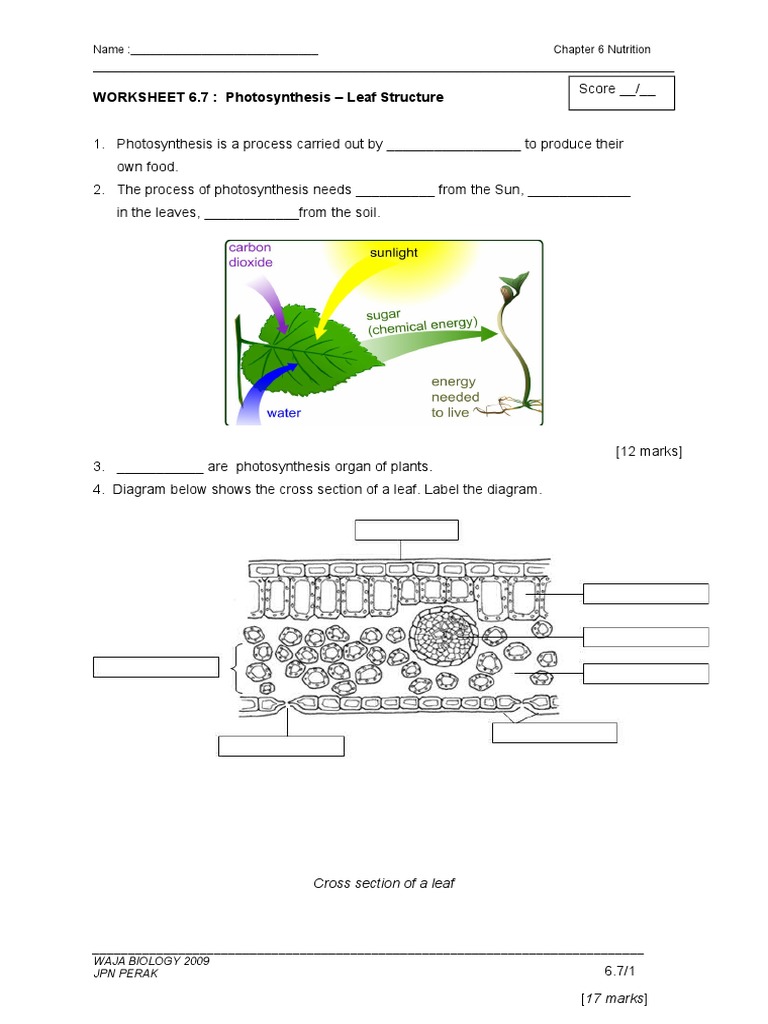 Name :____________________________

Chapter 6 Nutrition

WORKSHEET 6.7 : Photosynthesis – Leaf Structure

Score __/__

1. Photosynthesis is a process carried out by _________________ to produce their own food.

2. The process of photosynthesis needs __________ from the Sun, _____________ in the leaves, ____________from the soil.

carbon dioxide

sunlight

sugar (chemical energy)

energy needed to live

water

[12 marks]

3. ___________ are photosynthesis organ of plants.

4. Diagram below shows the cross section of a leaf. Label the diagram.

Cross section of a leaf

WAJA BIOLOGY 2009
JPN PERAK

6.7/1

[17 marks]