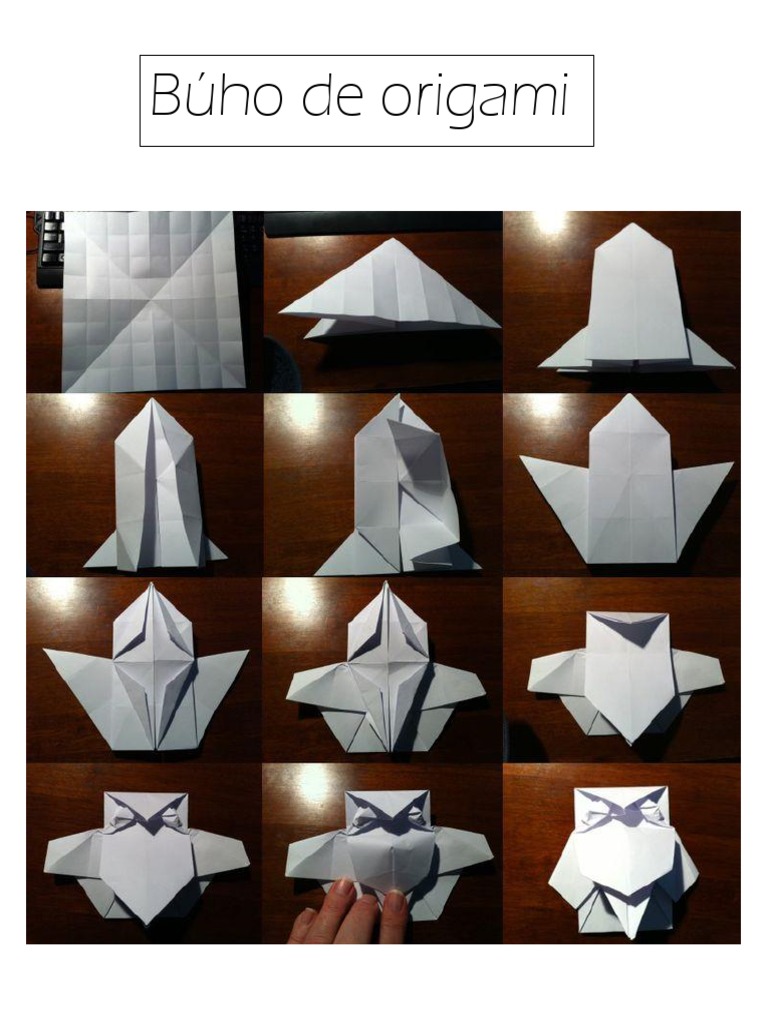 Búho de origami