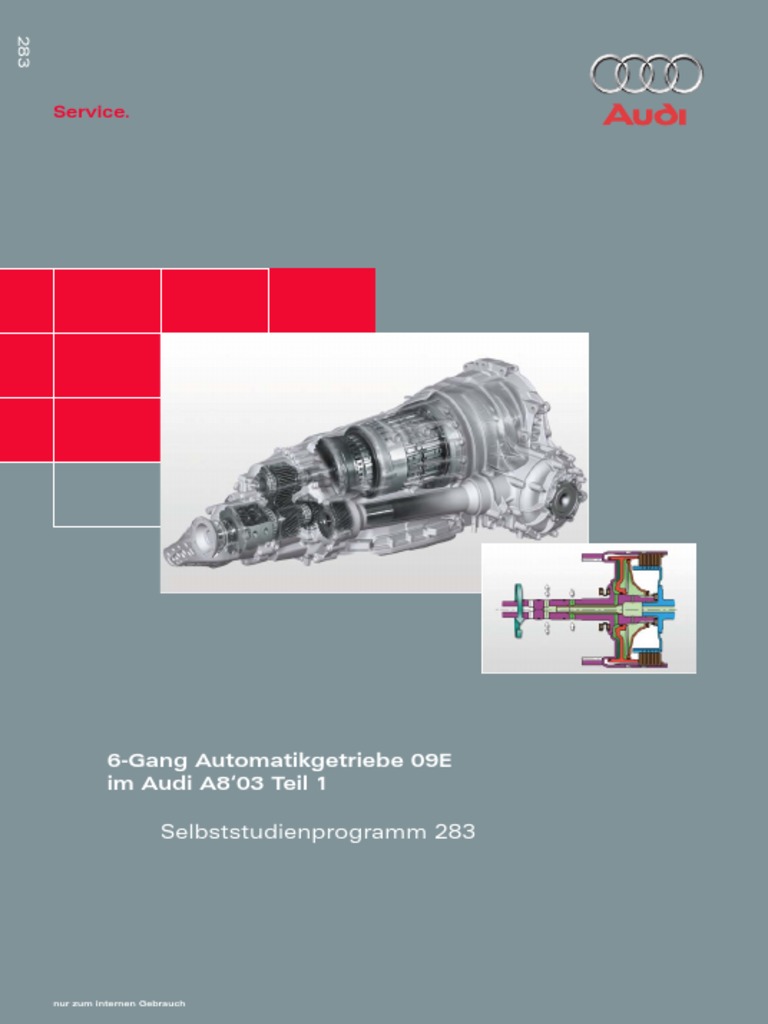 283

Service.

Audi

6-Gang Automatikgetriebe 09E
im Audi A8'03 Teil 1

Selbststudienprogramm 283

nur zum internen Gebrauch