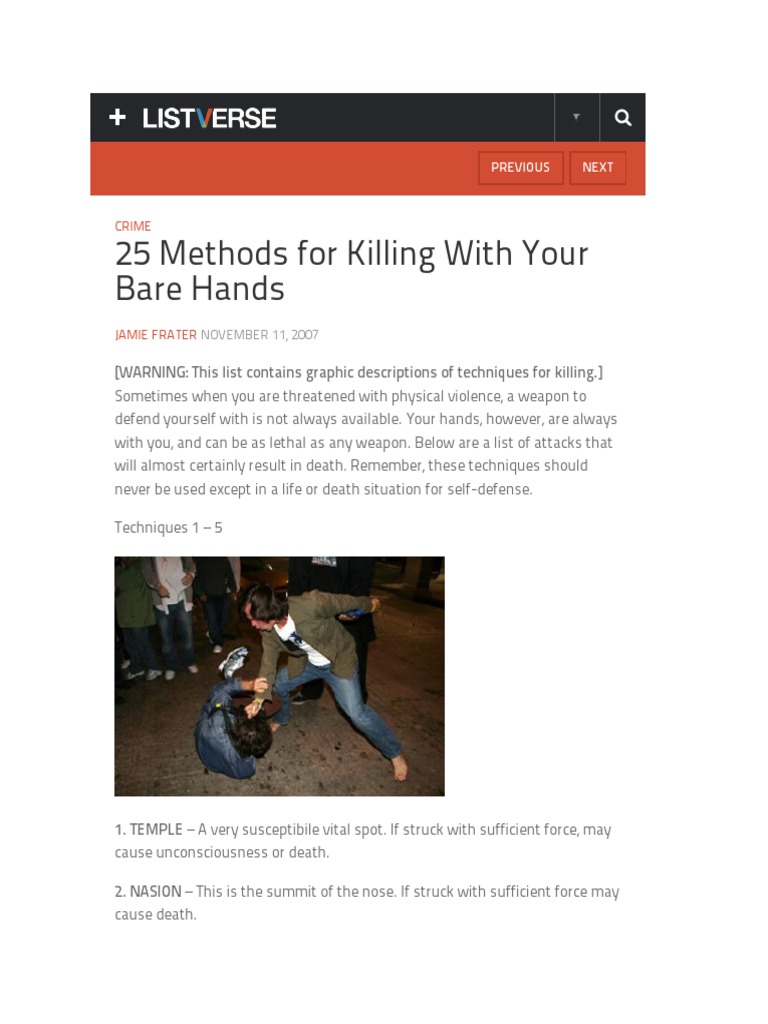 + LISTVERSE

PREVIOUS NEXT

CRIME

25 Methods for Killing With Your Bare Hands

JAMIE FRATER NOVEMBER 11, 2007

[WARNING: This list contains graphic descriptions of techniques for killing.] Sometimes when you are threatened with physical violence, a weapon to defend yourself with is not always available. Your hands, however, are always with you, and can be as lethal as any weapon. Below are a list of attacks that will almost certainly result in death. Remember, these techniques should never be used except in a life or death situation for self-defense.

Techniques 1 – 5

1. TEMPLE – A very susceptibile vital spot. If struck with sufficient force, may cause unconsciousness or death.

2. NASION – This is the summit of the nose. If struck with sufficient force may cause death.