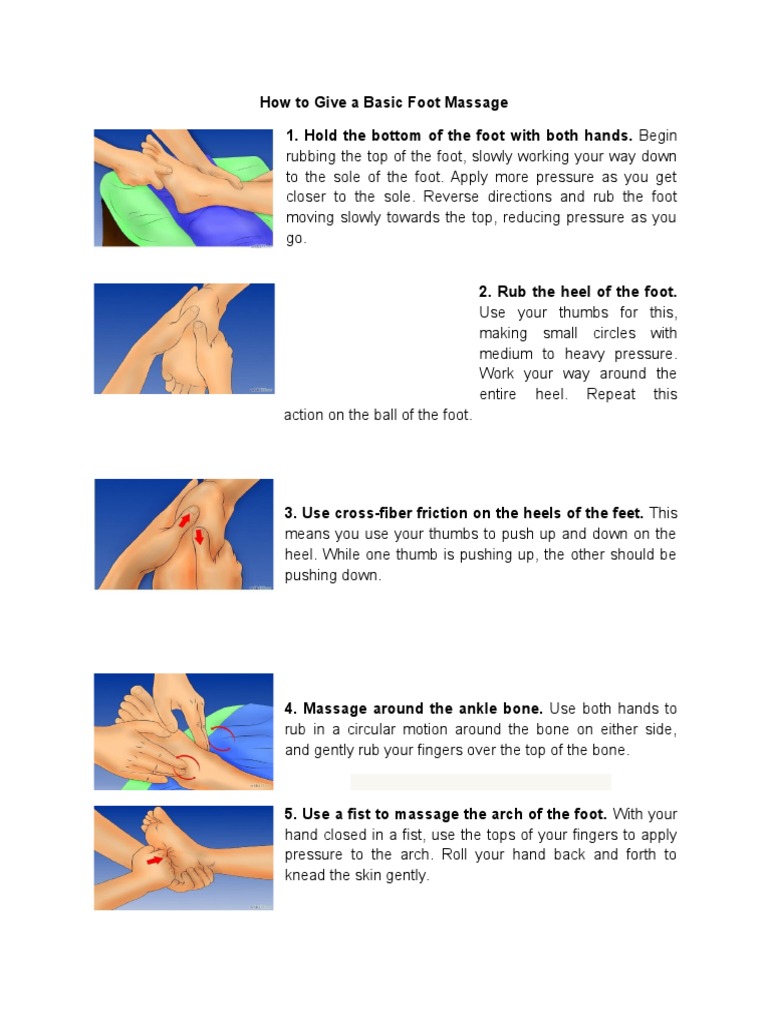 How to Give a Basic Foot Massage

1. Hold the bottom of the foot with both hands. Begin rubbing the top of the foot, slowly working your way down to the sole of the foot. Apply more pressure as you get closer to the sole. Reverse directions and rub the foot moving slowly towards the top, reducing pressure as you go.

2. Rub the heel of the foot. Use your thumbs for this, making small circles with medium to heavy pressure. Work your way around the entire heel. Repeat this action on the ball of the foot.

3. Use cross-fiber friction on the heels of the feet. This means you use your thumbs to push up and down on the heel. While one thumb is pushing up, the other should be pushing down.

4. Massage around the ankle bone. Use both hands to rub in a circular motion around the bone on either side, and gently rub your fingers over the top of the bone.

5. Use a fist to massage the arch of the foot. With your hand closed in a fist, use the tops of your fingers to apply pressure to the arch. Roll your hand back and forth to knead the skin gently.