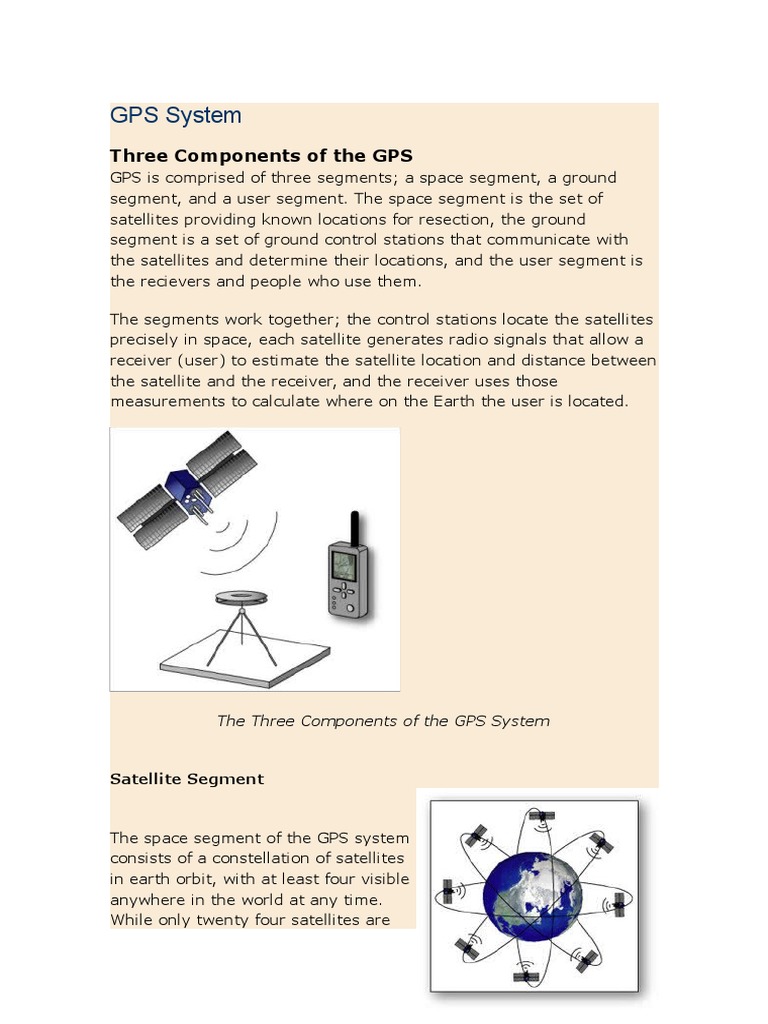 GPS System

Three Components of the GPS

GPS is comprised of three segments; a space segment, a ground segment, and a user segment. The space segment is the set of satellites providing known locations for resection, the ground segment is a set of ground control stations that communicate with the satellites and determine their locations, and the user segment is the recievers and people who use them.

The segments work together; the control stations locate the satellites precisely in space, each satellite generates radio signals that allow a receiver (user) to estimate the satellite location and distance between the satellite and the receiver, and the receiver uses those measurements to calculate where on the Earth the user is located.

The Three Components of the GPS System

Satellite Segment

The space segment of the GPS system consists of a constellation of satellites in earth orbit, with at least four visible anywhere in the world at any time. While only twenty four satellites are