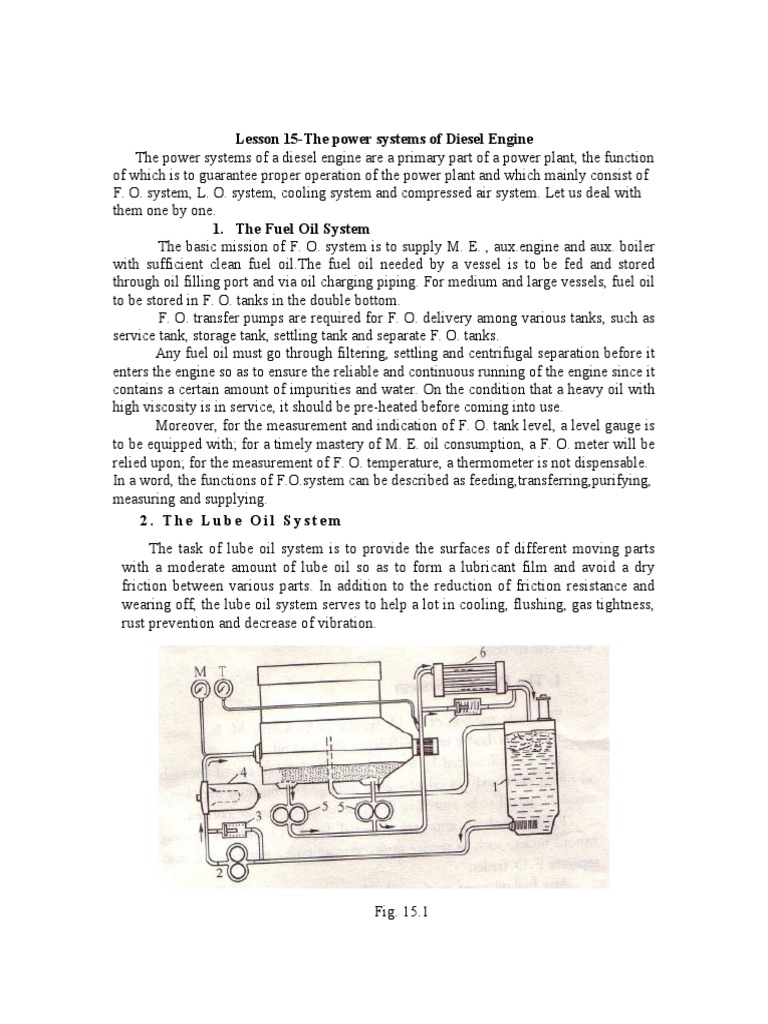 Lesson 15-The power systems of Diesel Engine

The power systems of a diesel engine are a primary part of a power plant, the function of which is to guarantee proper operation of the power plant and which mainly consist of F. O. system, L. O. system, cooling system and compressed air system. Let us deal with them one by one.

1. The Fuel Oil System

The basic mission of F. O. system is to supply M. E. , aux.engine and aux. boiler with sufficient clean fuel oil.The fuel oil needed by a vessel is to be fed and stored through oil filling port and via oil charging piping. For medium and large vessels, fuel oil to be stored in F. O. tanks in the double bottom.

F. O. transfer pumps are required for F. O. delivery among various tanks, such as service tank, storage tank, settling tank and separate F. O. tanks.

Any fuel oil must go through filtering, settling and centrifugal separation before it enters the engine so as to ensure the reliable and continuous running of the engine since it contains a certain amount of impurities and water. On the condition that a heavy oil with high viscosity is in service, it should be pre-heated before coming into use.

Moreover, for the measurement and indication of F. O. tank level, a level gauge is to be equipped with; for a timely mastery of M. E. oil consumption, a F. O. meter will be relied upon; for the measurement of F. O. temperature, a thermometer is not dispensable. In a word, the functions of F.O.system can be described as feeding,transferring,purifying, measuring and supplying.

2. The Lube Oil System

The task of lube oil system is to provide the surfaces of different moving parts with a moderate amount of lube oil so as to form a lubricant film and avoid a dry friction between various parts. In addition to the reduction of friction resistance and wearing off, the lube oil system serves to help a lot in cooling, flushing, gas tightness, rust prevention and decrease of vibration.

M T 6 4 5 5 1 3 2

Fig. 15.1