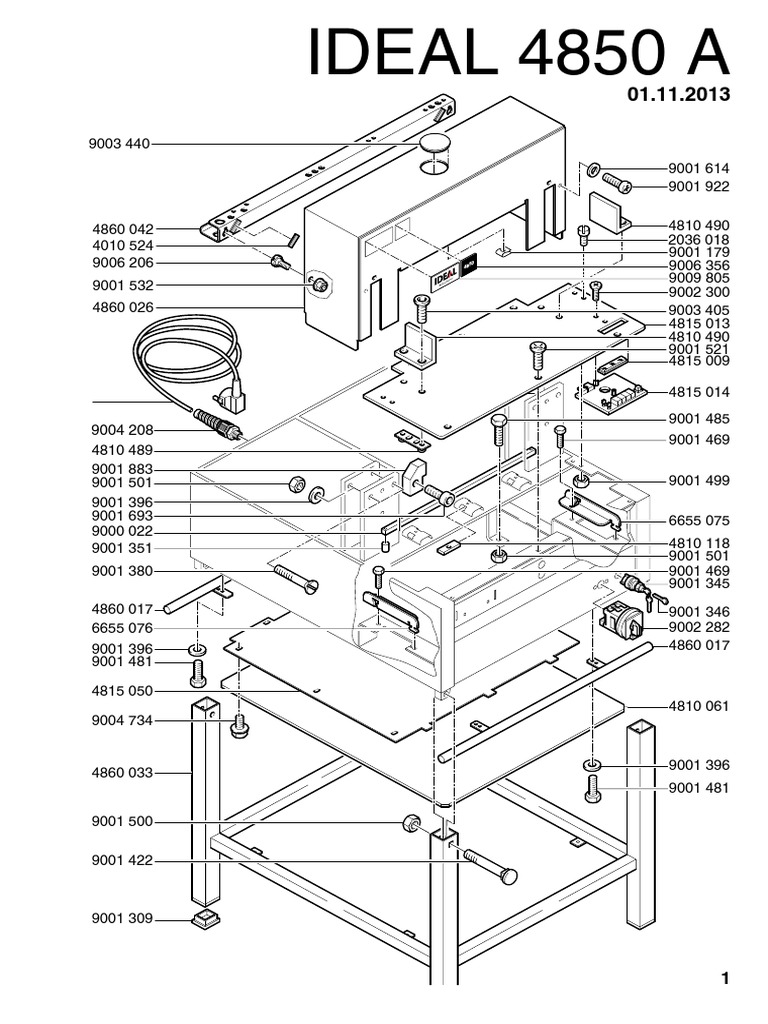 IDEAL 4850 A
01.11.2013

9003 440
4860 042
4010 524
9006 206
9001 532
4860 026
9004 208
4810 489
9001 883
9001 501
9001 396
9001 693
9000 022
9001 351
9001 380
4860 017
6655 076
9001 396
9001 481
4815 050
9004 734
4860 033
9001 500
9001 422
9001 309

9001 614
9001 922
4810 490
2036 018
9001 179
9006 356
9009 805
9002 300
9003 405
4815 013
4810 490
9001 521
4815 009
4815 014
9001 485
9001 469
9001 499
6655 075
4810 118
9001 501
9001 469
9001 345
9001 346
9002 282
4860 017
4810 061
9001 396
9001 481

IDEAL

1