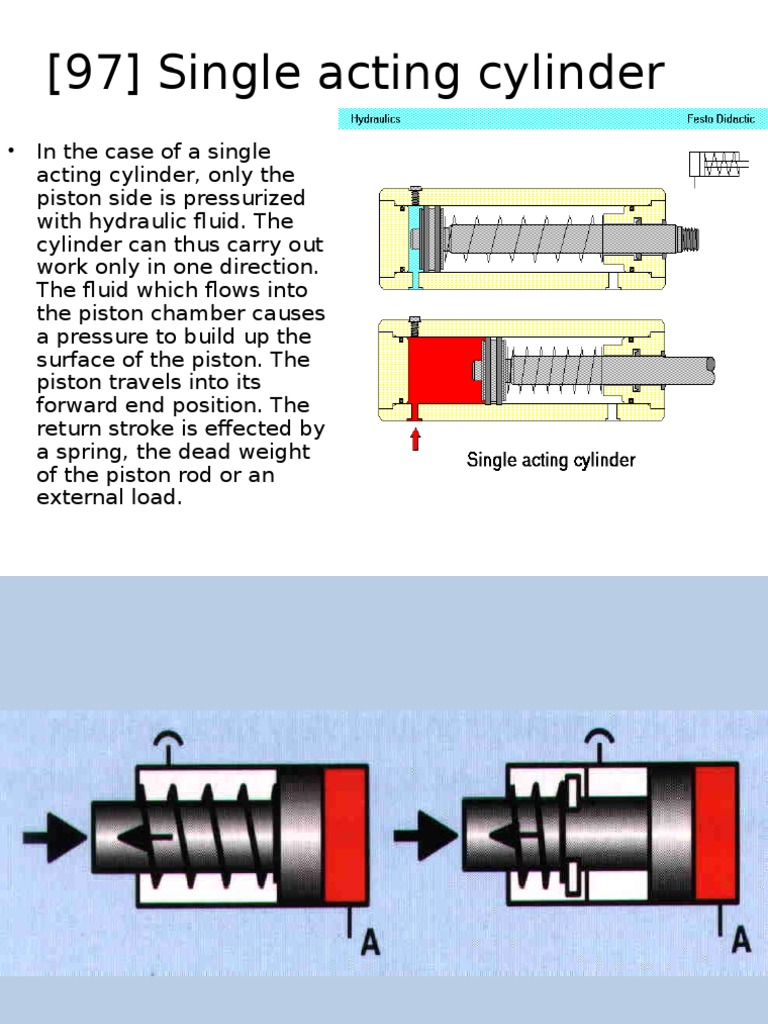 [97] Single acting cylinder

Hydraulics Festo Didactic

• In the case of a single acting cylinder, only the piston side is pressurized with hydraulic fluid. The cylinder can thus carry out work only in one direction. The fluid which flows into the piston chamber causes a pressure to build up the surface of the piston. The piston travels into its forward end position. The return stroke is effected by a spring, the dead weight of the piston rod or an external load.

Single acting cylinder

A

A