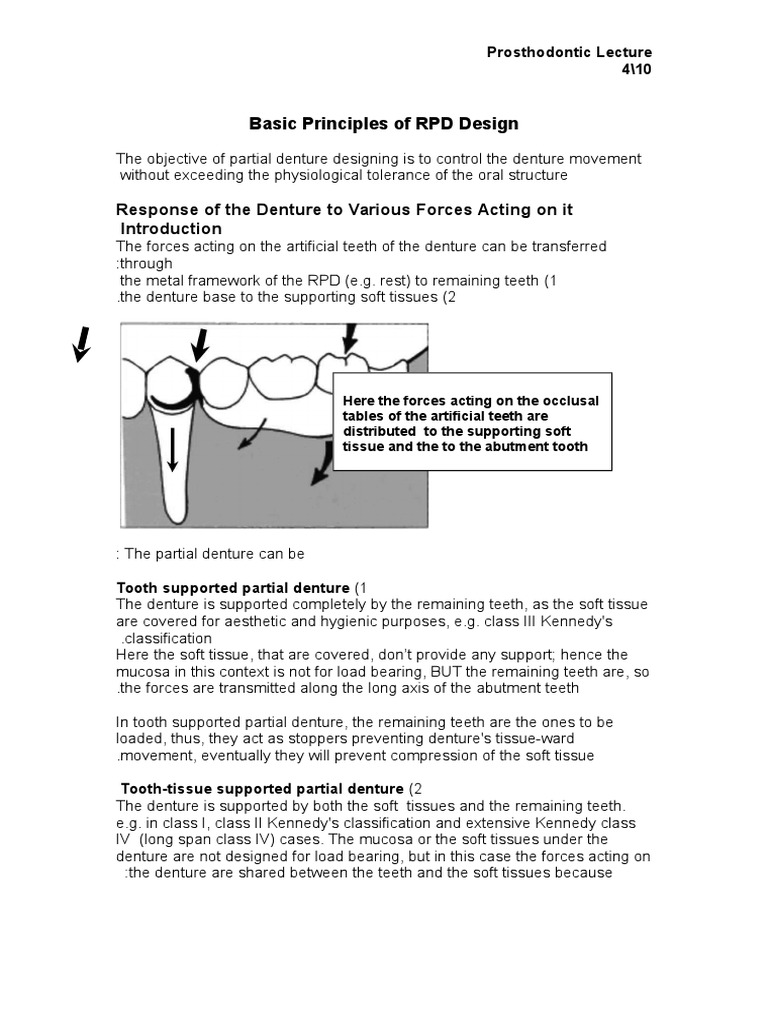 Prosthodontic Lecture
4\10

Basic Principles of RPD Design

The objective of partial denture designing is to control the denture movement without exceeding the physiological tolerance of the oral structure

Response of the Denture to Various Forces Acting on it
Introduction
The forces acting on the artificial teeth of the denture can be transferred :through
the metal framework of the RPD (e.g. rest) to remaining teeth (1
.the denture base to the supporting soft tissues (2

Here the forces acting on the occlusal tables of the artificial teeth are distributed to the supporting soft tissue and the to the abutment tooth

: The partial denture can be

Tooth supported partial denture (1
The denture is supported completely by the remaining teeth, as the soft tissue are covered for aesthetic and hygienic purposes, e.g. class III Kennedy's .classification
Here the soft tissue, that are covered, don't provide any support; hence the mucosa in this context is not for load bearing, BUT the remaining teeth are, so .the forces are transmitted along the long axis of the abutment teeth

In tooth supported partial denture, the remaining teeth are the ones to be loaded, thus, they act as stoppers preventing denture's tissue-ward .movement, eventually they will prevent compression of the soft tissue

Tooth-tissue supported partial denture (2
The denture is supported by both the soft tissues and the remaining teeth. e.g. in class I, class II Kennedy's classification and extensive Kennedy class IV (long span class IV) cases. The mucosa or the soft tissues under the denture are not designed for load bearing, but in this case the forces acting on :the denture are shared between the teeth and the soft tissues because