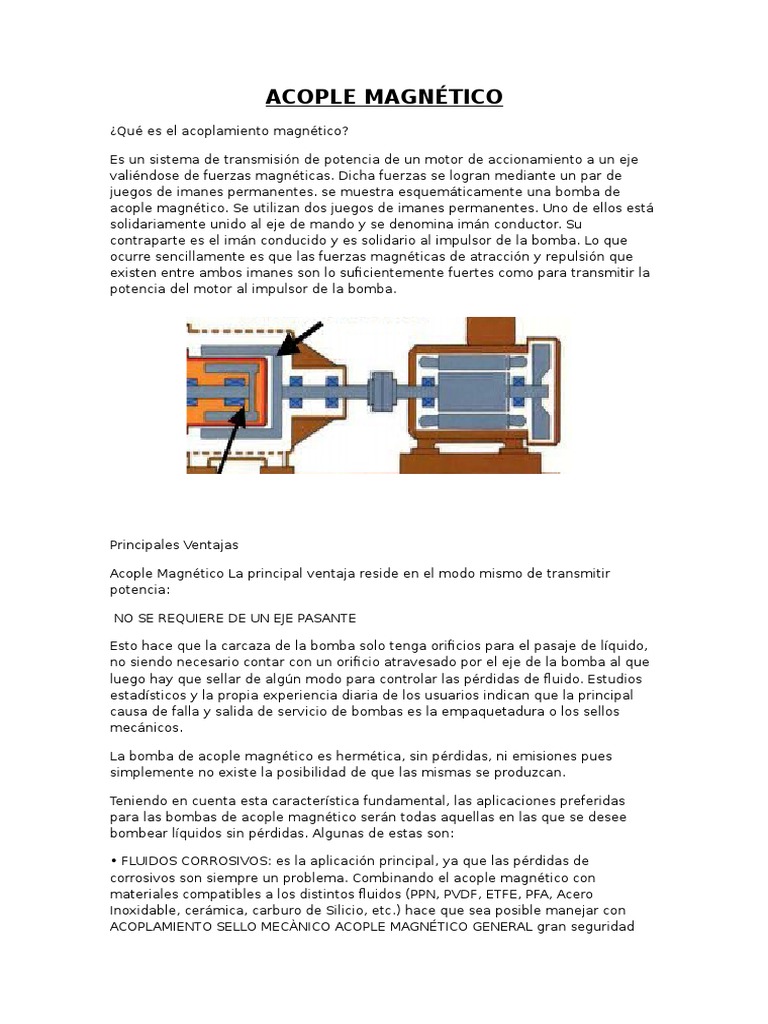 ACOPLE MAGNÉTICO

¿Qué es el acoplamiento magnético?

Es un sistema de transmisión de potencia de un motor de accionamiento a un eje valiéndose de fuerzas magnéticas. Dicha fuerzas se logran mediante un par de juegos de imanes permanentes. se muestra esquemáticamente una bomba de acople magnético. Se utilizan dos juegos de imanes permanentes. Uno de ellos está solidariamente unido al eje de mando y se denomina imán conductor. Su contraparte es el imán conducido y es solidario al impulsor de la bomba. Lo que ocurre sencillamente es que las fuerzas magnéticas de atracción y repulsión que existen entre ambos imanes son lo suficientemente fuertes como para transmitir la potencia del motor al impulsor de la bomba.

Principales Ventajas

Acople Magnético La principal ventaja reside en el modo mismo de transmitir potencia:

NO SE REQUIERE DE UN EJE PASANTE

Esto hace que la carcaza de la bomba solo tenga orificios para el pasaje de líquido, no siendo necesario contar con un orificio atravesado por el eje de la bomba al que luego hay que sellar de algún modo para controlar las pérdidas de fluido. Estudios estadísticos y la propia experiencia diaria de los usuarios indican que la principal causa de falla y salida de servicio de bombas es la empaquetadura o los sellos mecánicos.

La bomba de acople magnético es hermética, sin pérdidas, ni emisiones pues simplemente no existe la posibilidad de que las mismas se produzcan.

Teniendo en cuenta esta característica fundamental, las aplicaciones preferidas para las bombas de acople magnético serán todas aquellas en las que se desee bombear líquidos sin pérdidas. Algunas de estas son:

• FLUIDOS CORROSIVOS: es la aplicación principal, ya que las pérdidas de corrosivos son siempre un problema. Combinando el acople magnético con materiales compatibles a los distintos fluidos (PPN, PVDF, ETFE, PFA, Acero Inoxidable, cerámica, carburo de Silicio, etc.) hace que sea posible manejar con ACOPLAMIENTO SELLO MECÀNICO ACOPLE MAGNÉTICO GENERAL gran seguridad