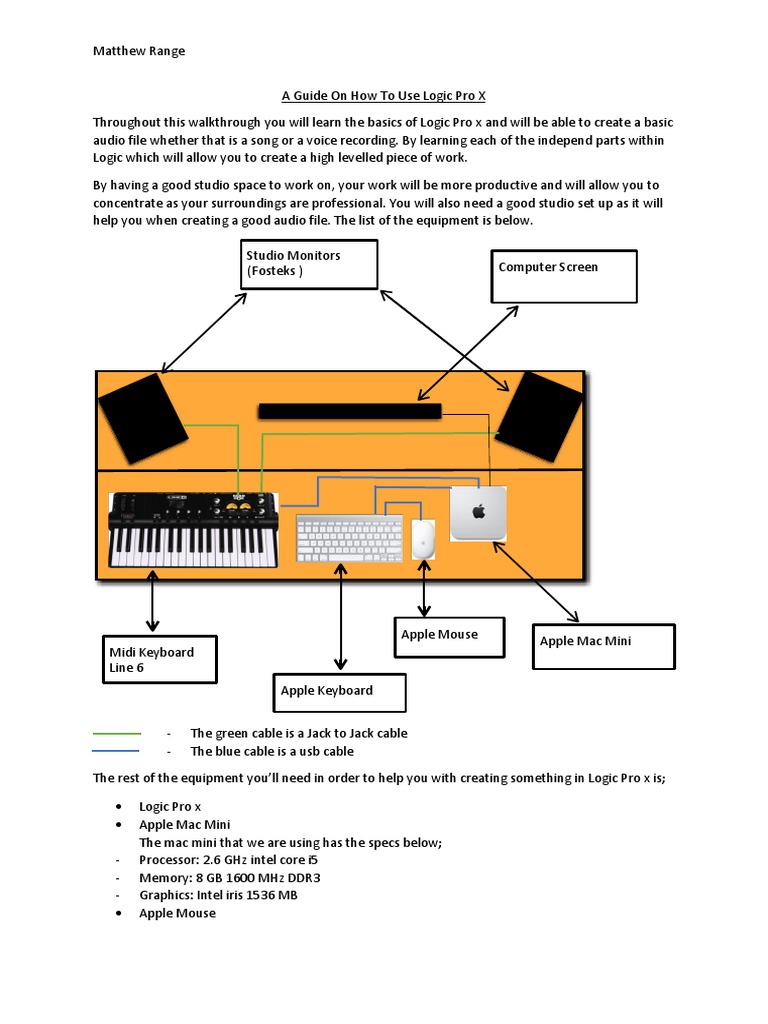 Matthew Range

A Guide On How To Use Logic Pro X

Throughout this walkthrough you will learn the basics of Logic Pro x and will be able to create a basic audio file whether that is a song or a voice recording. By learning each of the independ parts within Logic which will allow you to create a high levelled piece of work.

By having a good studio space to work on, your work will be more productive and will allow you to concentrate as your surroundings are professional. You will also need a good studio set up as it will help you when creating a good audio file. The list of the equipment is below.

Studio Monitors (Fosteks )

Computer Screen

Midi Keyboard Line 6

Apple Keyboard

Apple Mouse

Apple Mac Mini

- The green cable is a Jack to Jack cable
- The blue cable is a usb cable

The rest of the equipment you'll need in order to help you with creating something in Logic Pro x is;

• Logic Pro x
• Apple Mac Mini
The mac mini that we are using has the specs below;
- Processor: 2.6 GHz intel core i5
- Memory: 8 GB 1600 MHz DDR3
- Graphics: Intel iris 1536 MB
• Apple Mouse