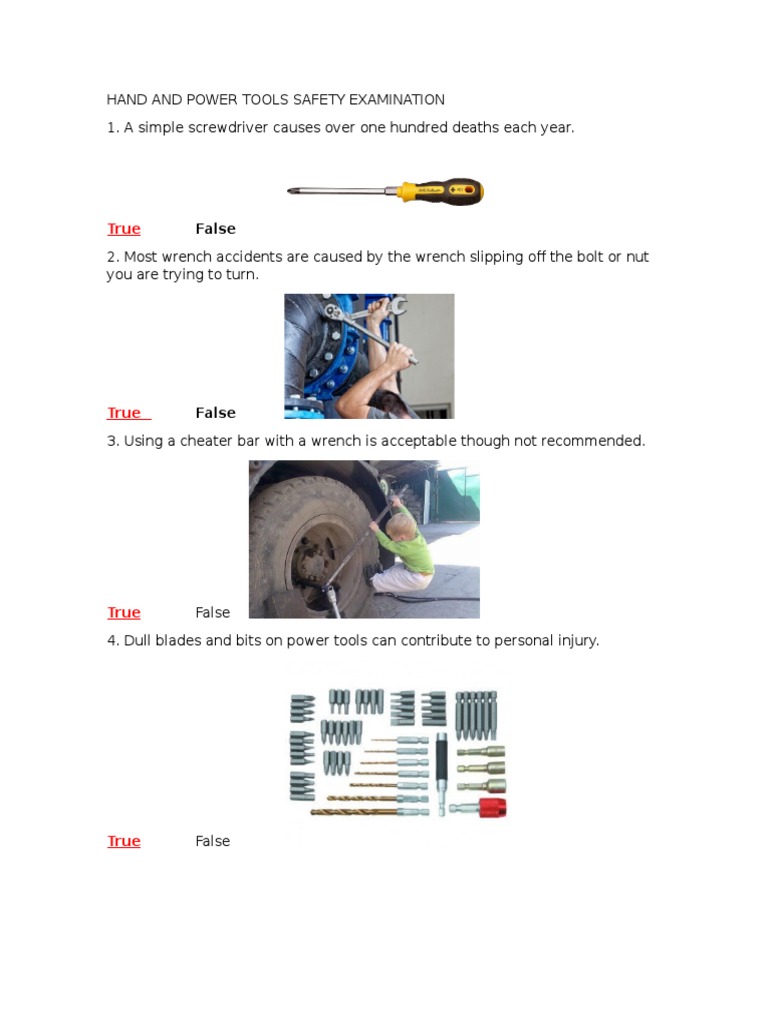 HAND AND POWER TOOLS SAFETY EXAMINATION

1. A simple screwdriver causes over one hundred deaths each year.

True False

2. Most wrench accidents are caused by the wrench slipping off the bolt or nut you are trying to turn.

True False

3. Using a cheater bar with a wrench is acceptable though not recommended.

True False

4. Dull blades and bits on power tools can contribute to personal injury.

True False