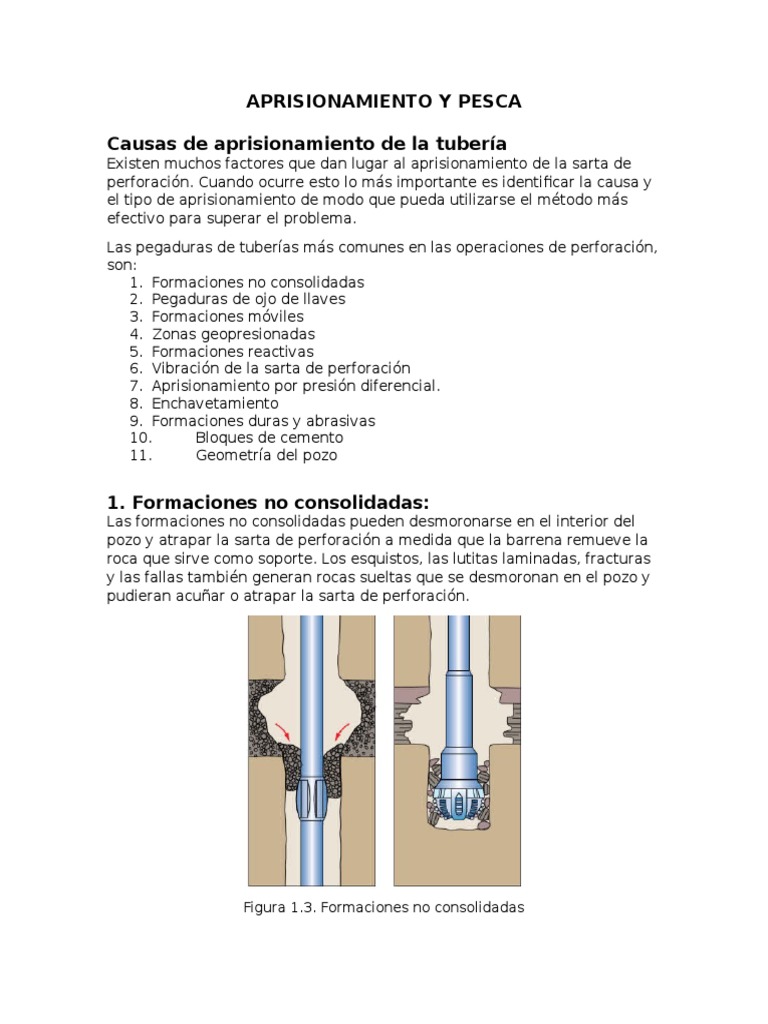 APRISIONAMIENTO Y PESCA

Causas de aprisionamiento de la tubería
Existen muchos factores que dan lugar al aprisionamiento de la sarta de perforación. Cuando ocurre esto lo más importante es identificar la causa y el tipo de aprisionamiento de modo que pueda utilizarse el método más efectivo para superar el problema.

Las pegaduras de tuberías más comunes en las operaciones de perforación, son:
1. Formaciones no consolidadas
2. Pegaduras de ojo de llaves
3. Formaciones móviles
4. Zonas geopresionadas
5. Formaciones reactivas
6. Vibración de la sarta de perforación
7. Aprisionamiento por presión diferencial.
8. Enchavetamiento
9. Formaciones duras y abrasivas
10. Bloques de cemento
11. Geometría del pozo

1. Formaciones no consolidadas:
Las formaciones no consolidadas pueden desmoronarse en el interior del pozo y atrapar la sarta de perforación a medida que la barrena remueve la roca que sirve como soporte. Los esquistos, las lutitas laminadas, fracturas y las fallas también generan rocas sueltas que se desmoronan en el pozo y pudieran acuñar o atrapar la sarta de perforación.

Figura 1.3. Formaciones no consolidadas