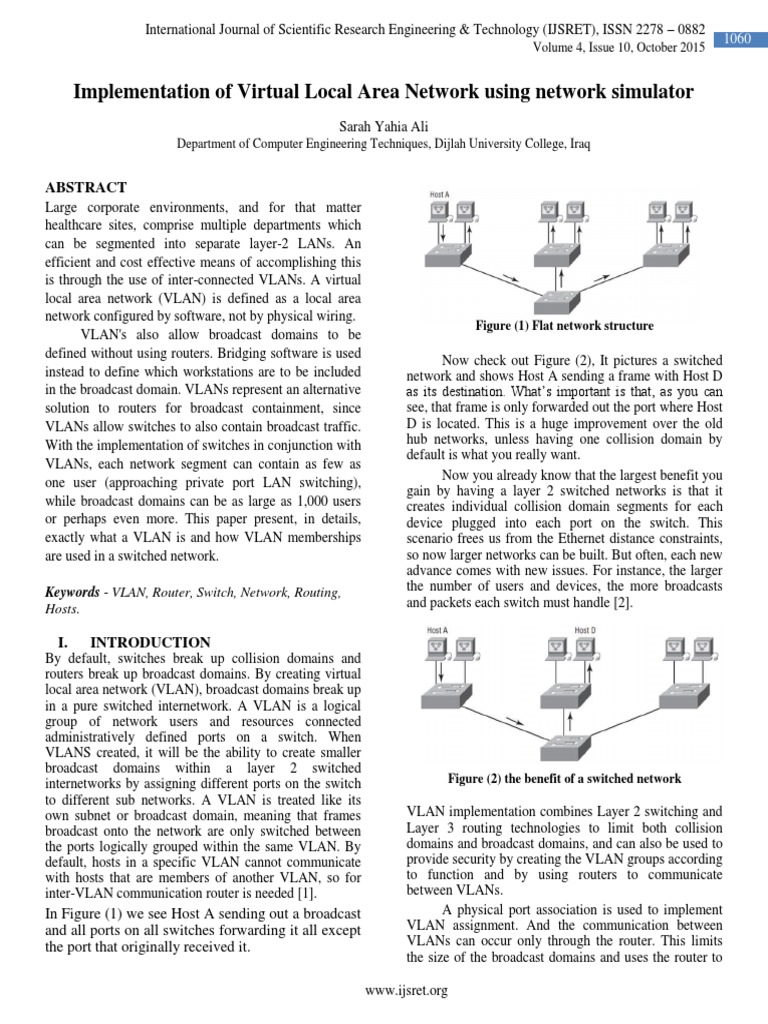 International Journal of Scientific Research Engineering & Technology (IJSRET), ISSN 2278 – 0882
Volume 4, Issue 10, October 2015
1060

Implementation of Virtual Local Area Network using network simulator

Sarah Yahia Ali
Department of Computer Engineering Techniques, Dijlah University College, Iraq

ABSTRACT
Large corporate environments, and for that matter healthcare sites, comprise multiple departments which can be segmented into separate layer-2 LANs. An efficient and cost effective means of accomplishing this is through the use of inter-connected VLANs. A virtual local area network (VLAN) is defined as a local area network configured by software, not by physical wiring.

VLAN's also allow broadcast domains to be defined without using routers. Bridging software is used instead to define which workstations are to be included in the broadcast domain. VLANs represent an alternative solution to routers for broadcast containment, since VLANs allow switches to also contain broadcast traffic. With the implementation of switches in conjunction with VLANs, each network segment can contain as few as one user (approaching private port LAN switching), while broadcast domains can be as large as 1,000 users or perhaps even more. This paper present, in details, exactly what a VLAN is and how VLAN memberships are used in a switched network.

Keywords - VLAN, Router, Switch, Network, Routing, Hosts.

I. INTRODUCTION
By default, switches break up collision domains and routers break up broadcast domains. By creating virtual local area network (VLAN), broadcast domains break up in a pure switched internetwork. A VLAN is a logical group of network users and resources connected administratively defined ports on a switch. When VLANS created, it will be the ability to create smaller broadcast domains within a layer 2 switched internetworks by assigning different ports on the switch to different sub networks. A VLAN is treated like its own subnet or broadcast domain, meaning that frames broadcast onto the network are only switched between the ports logically grouped within the same VLAN. By default, hosts in a specific VLAN cannot communicate with hosts that are members of another VLAN, so for inter-VLAN communication router is needed [1].

In Figure (1) we see Host A sending out a broadcast and all ports on all switches forwarding it all except the port that originally received it.

Host A

Figure (1) Flat network structure

Now check out Figure (2), It pictures a switched network and shows Host A sending a frame with Host D as its destination. What's important is that, as you can see, that frame is only forwarded out the port where Host D is located. This is a huge improvement over the old hub networks, unless having one collision domain by default is what you really want.

Now you already know that the largest benefit you gain by having a layer 2 switched networks is that it creates individual collision domain segments for each device plugged into each port on the switch. This scenario frees us from the Ethernet distance constraints, so now larger networks can be built. But often, each new advance comes with new issues. For instance, the larger the number of users and devices, the more broadcasts and packets each switch must handle [2].

Host A
Host D

Figure (2) the benefit of a switched network

VLAN implementation combines Layer 2 switching and Layer 3 routing technologies to limit both collision domains and broadcast domains, and can also be used to provide security by creating the VLAN groups according to function and by using routers to communicate between VLANs.

A physical port association is used to implement VLAN assignment. And the communication between VLANs can occur only through the router. This limits the size of the broadcast domains and uses the router to

www.ijsret.org