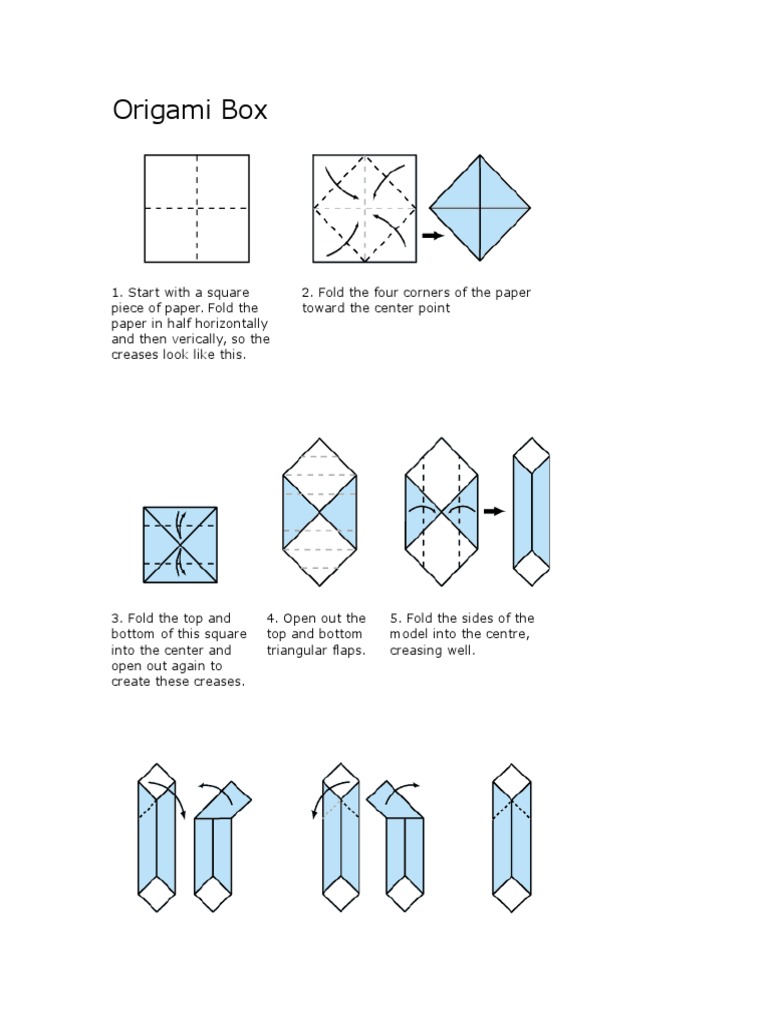 Origami Box

1. Start with a square piece of paper. Fold the paper in half horizontally and then verically, so the creases look like this.

2. Fold the four corners of the paper toward the center point

3. Fold the top and bottom of this square into the center and open out again to create these creases.

4. Open out the top and bottom triangular flaps.

5. Fold the sides of the model into the centre, creasing well.